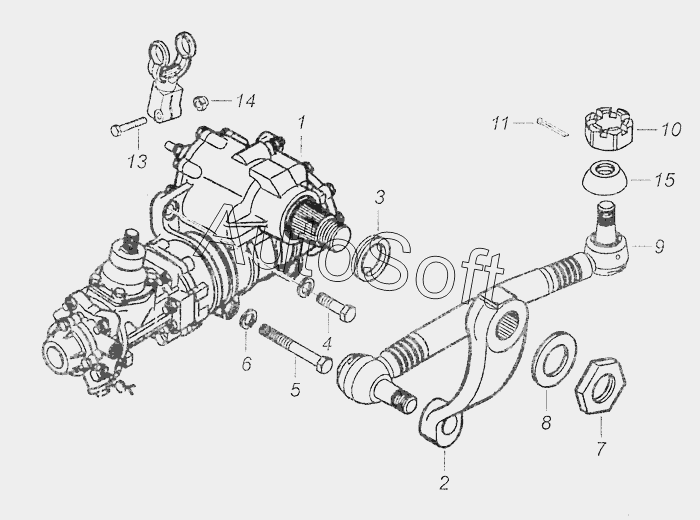 14
13
1
11
10
15
3
9
AutoSoft
4
6
5
8
7
2