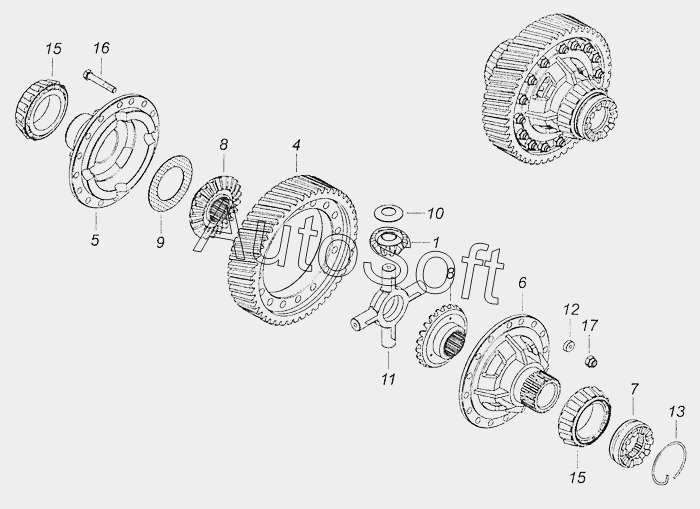 15
16
8
4
5
9
10
1
AutoSoft
8
6
12
17
11
7
13
15