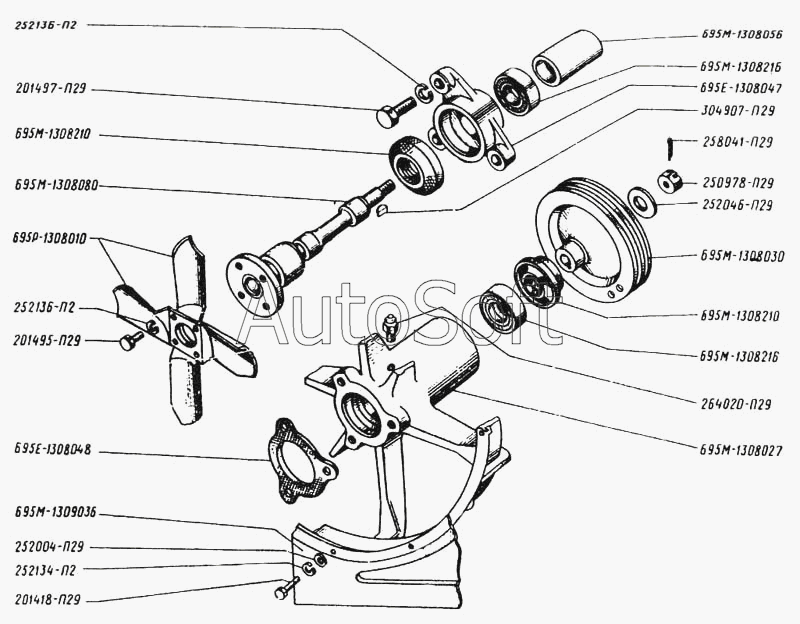 252136-П2
201497-П29
695М-1308210
695М-1308080
695Р-1308010
252136-П2
201495-П29
695Е-1308048
695М-1309036
252004-П29
252134-П2
201418-П29
695М-1308056
695М-1308216
695Е-1308047
304907-П29
258041-П29
250978-П29
252046-П29
695М-1308030
695М-1308210
695М-1308216
264020-П29
695М-1308027
AutoSoft