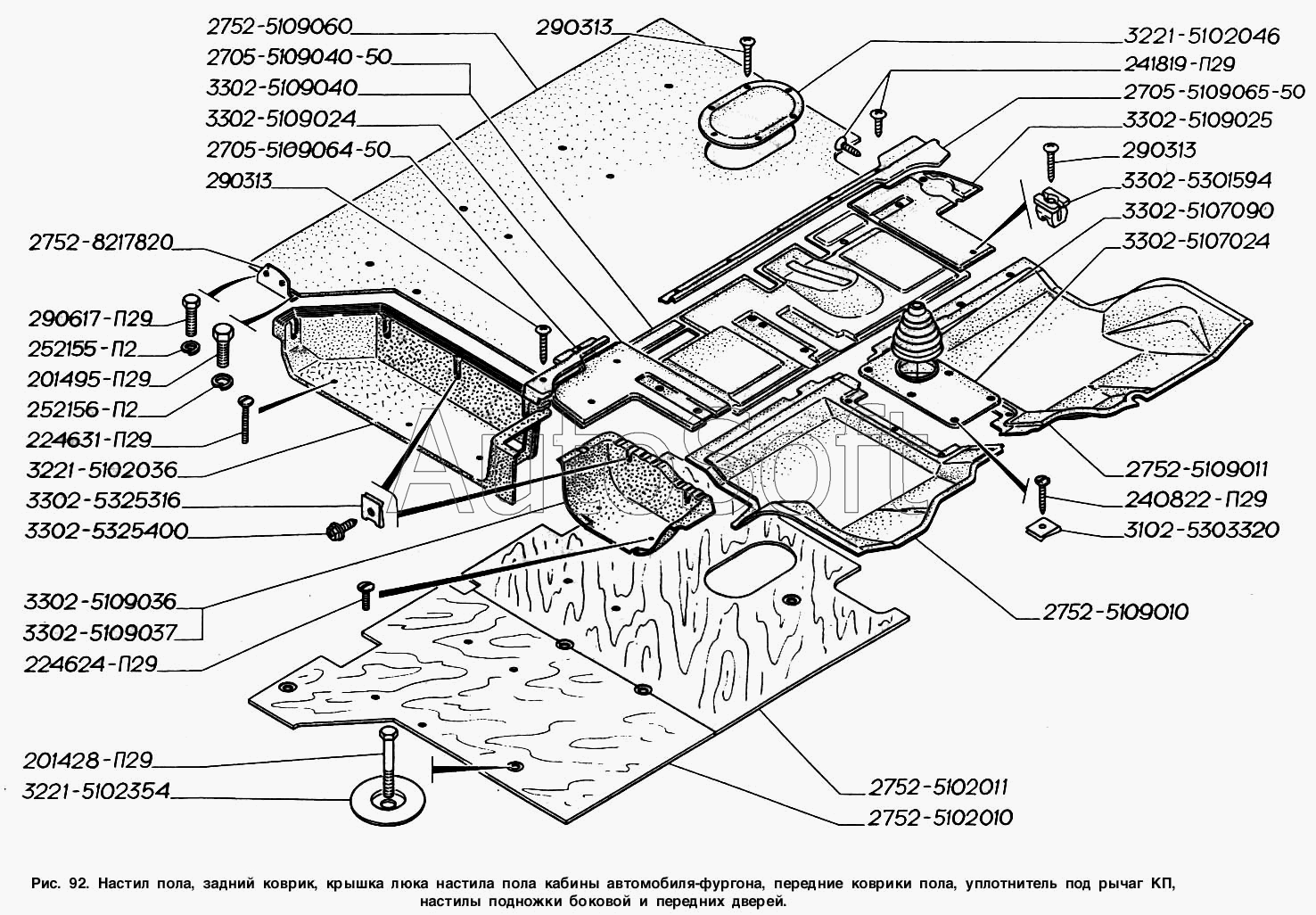 2752-5109060
2705-5109040-50
3302-5109040
3302-5109024
2705-5109064-50
290313
2752-8217820
290617-П29
252155-П2
201495-П29
252156-П2
224631-П29
3221-5102036
3302-5325316
3302-5325400
3302-5109036
3302-5109037
224624-П29
201428-П29
3221-5102354
290313
3221-5102046
241819-П29
2705-5109065-50
3302-5109025
290313
3302-5301594
3302-5107090
3302-5107024
2752-5109011
240822-П29
3102-5303320
2752-5109010
2752-5102011
2752-5102010

AutoSoft

Рис. 92. Настил пола, задний коврик, крышка люка настила пола кабины автомобиля-фургона, передние коврики пола, уплотнитель под рычаг КП, настилы подножки боковой и передних дверей.