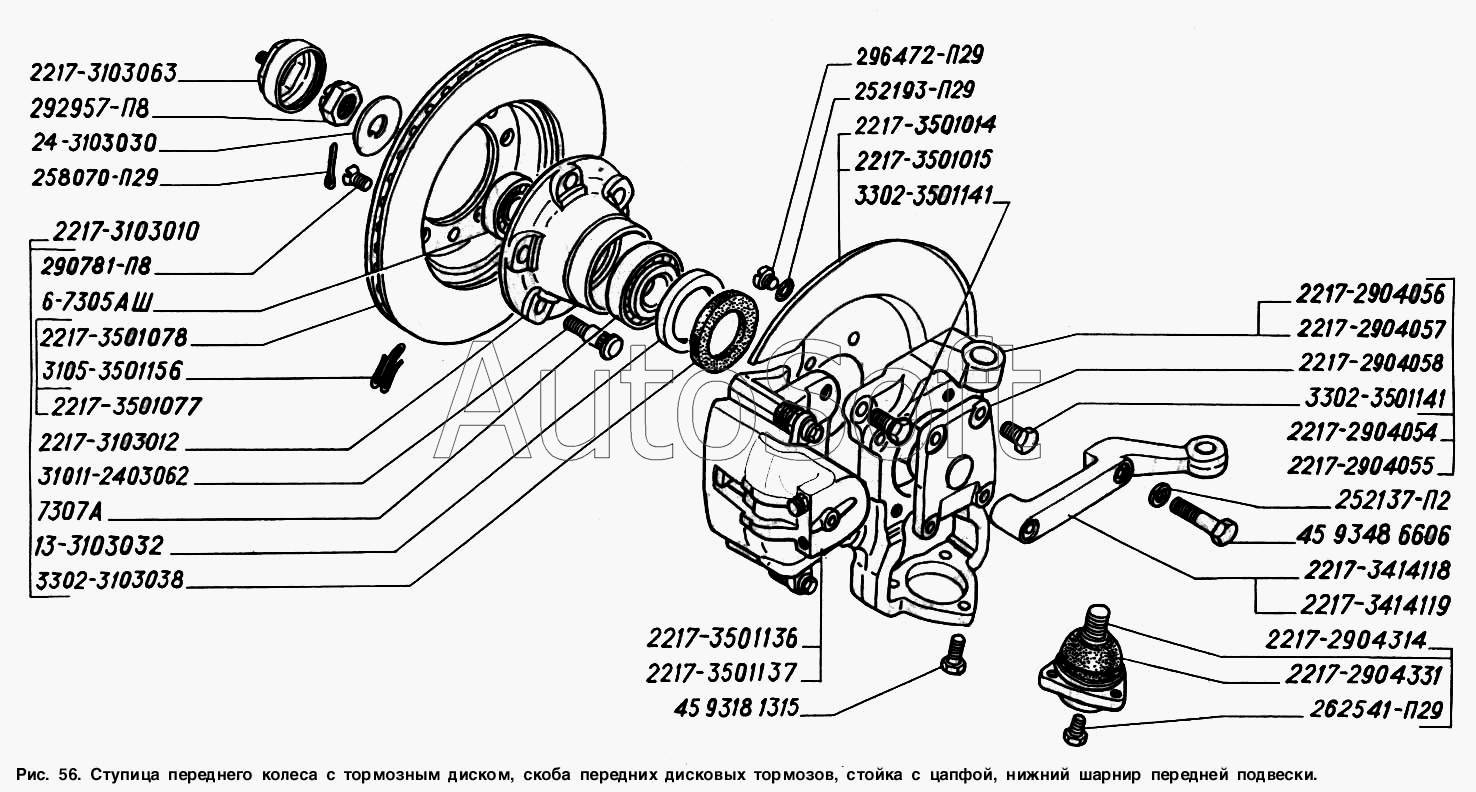 2217-3103063
292957-П8
24-3103030
258070-П29
2217-3103010
290781-П8
6-7305АШ
2217-3501078
3105-3501156
2217-3501077
2217-3103012
31011-2403062
7307А
13-3103032
3302-3103038

296472-П29
252193-П29
2217-3501014
2217-3501015
3302-3501141

2217-2904056
2217-2904057
2217-2904058
3302-3501141
2217-2904054
2217-2904055
252137-П2
45 9348 6606
2217-3414118
2217-3414119
2217-2904314
2217-2904331
262541-П29

2217-3501136
2217-3501137
45 9318 1315

AutoSoft

Рис. 56. Ступица переднего колеса с тормозным диском, скоба передних дисковых тормозов, стойка с цапфой, нижний шарнир передней подвески.