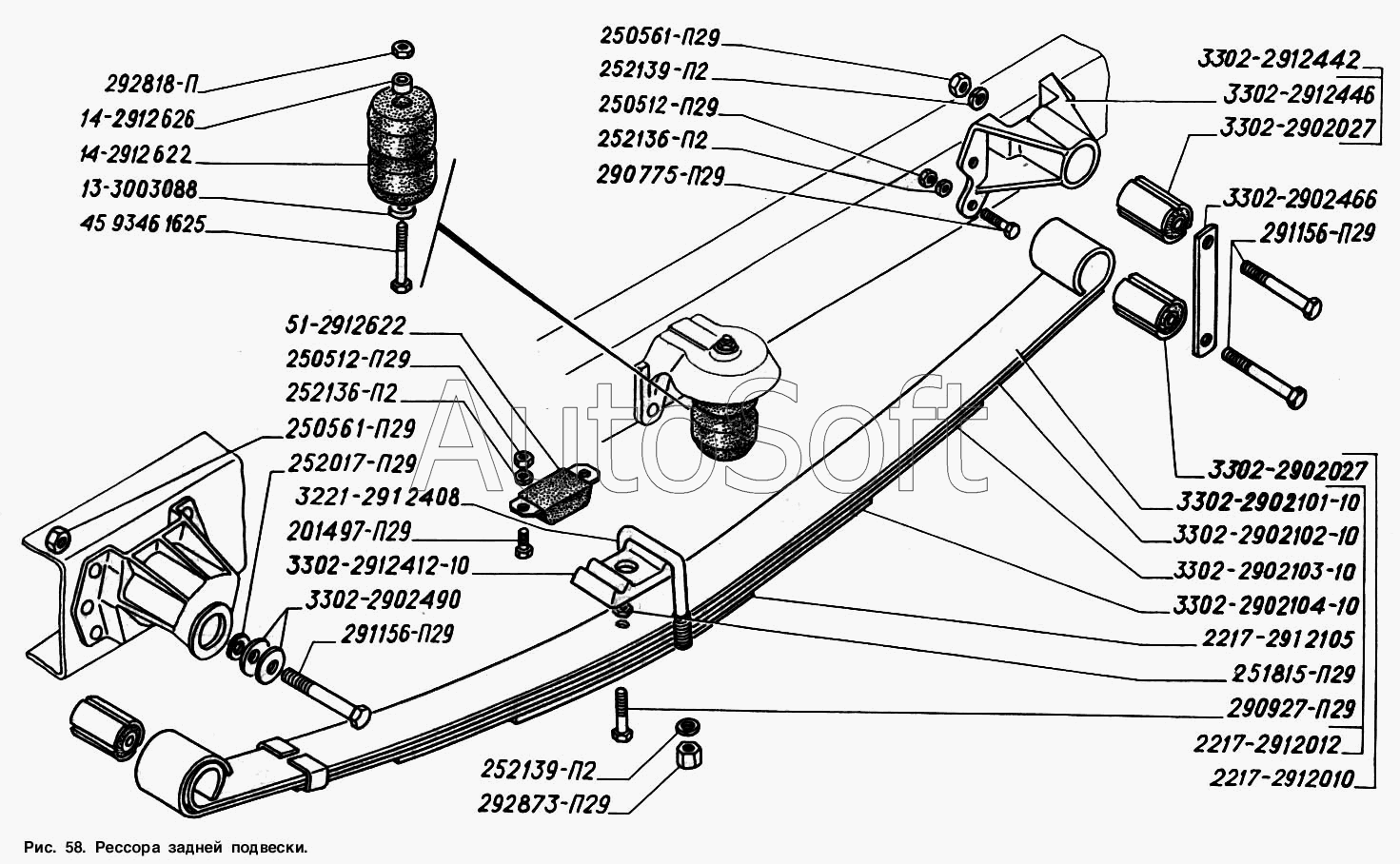 292818-П
14-2912626
14-2912622
13-3003088
45 9346 1625

250561-П29
252139-П2
250512-П29
252136-П2
290775-П29

3302-2912442
3302-2912446
3302-2902027
3302-2902466
291156-П29

51-2912622
250512-П29
252136-П2
250561-П29
252017-П29
3221-2912408
201497-П29
3302-2912412-10
3302-2902490
291156-П29

AutoSoft

3302-2902027
3302-2902101-10
3302-2902102-10
3302-2902103-10
3302-2902104-10
2217-2912105
251815-П29
290927-П29
2217-2912012
2217-2912010

252139-П2
292873-П29

Рис. 58. Рессора задней подвески.