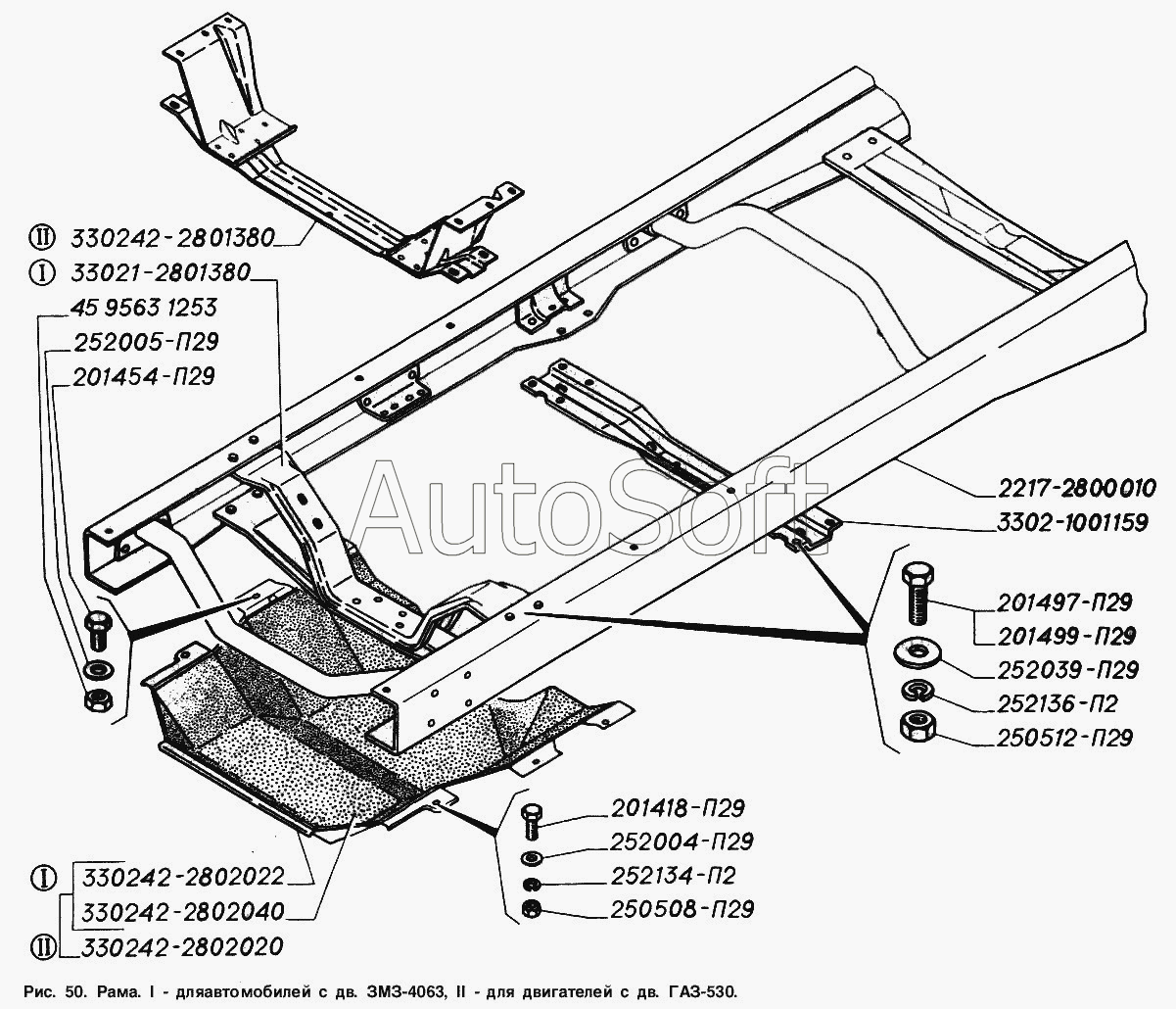 II 330242-2801380
I 33021-2801380
45 9563 1253
252005-П29
201454-П29
AutoSoft
2217-2800010
3302-1001159
201497-П29
201499-П29
252039-П29
252136-П2
250512-П29
201418-П29
252004-П29
252134-П2
250508-П29
I 330242-2802022
330242-2802040
II 330242-2802020

Рис. 50. Рама. I - дляавтомобилей с дв. ЗМЗ-4063, II - для двигателей с дв. ГАЗ-530.