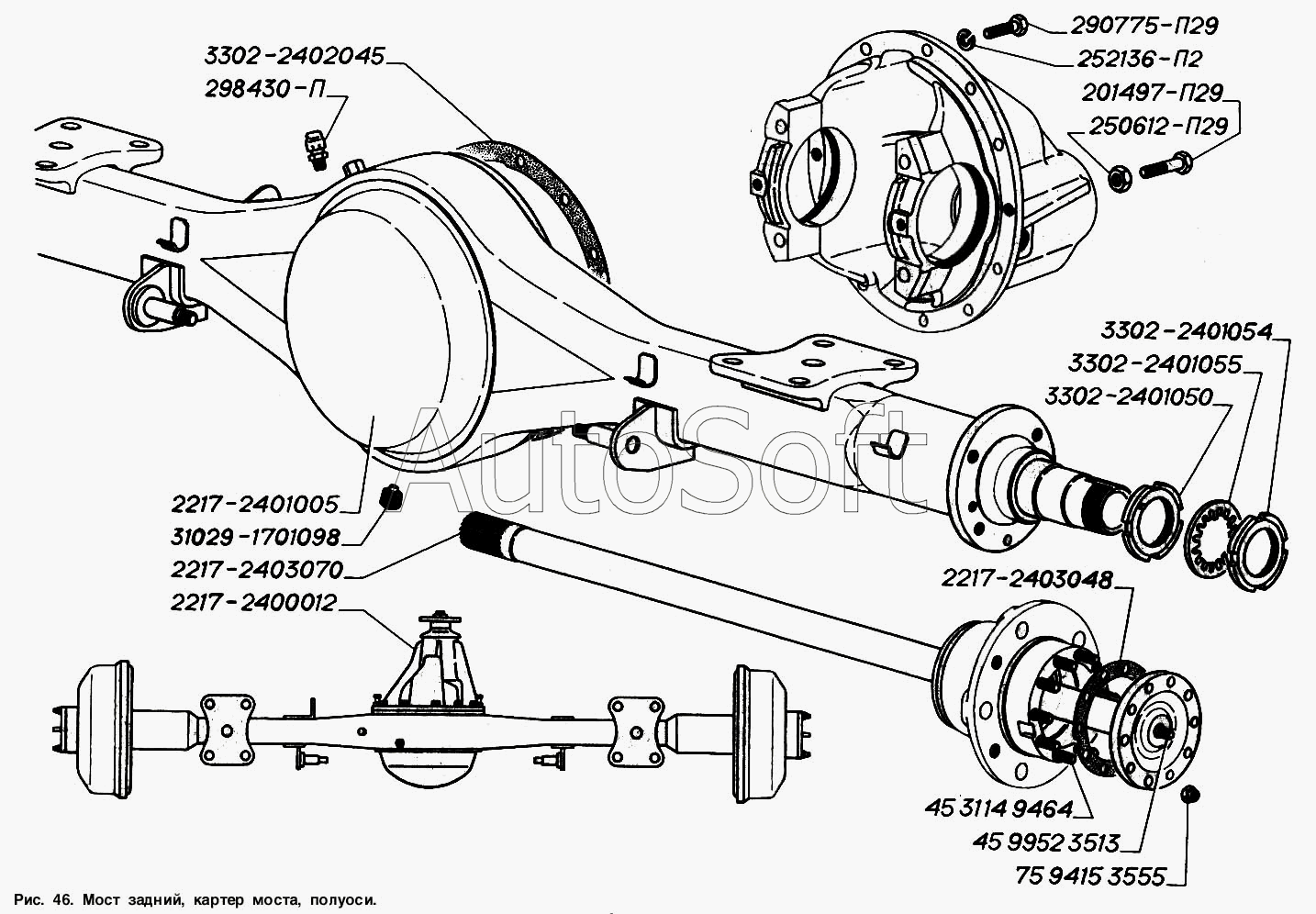 3302-2402045
298430-П
290775-П29
252136-П2
201497-П29
250612-П29
3302-2401054
3302-2401055
3302-2401050
AutoSoft
2217-2401005
31029-1701098
2217-2403070
2217-2400012
2217-2403048
45 3114 9464
45 9952 3513
75 9415 3555

Рис. 46. Мост задний, картер моста, полуоси.