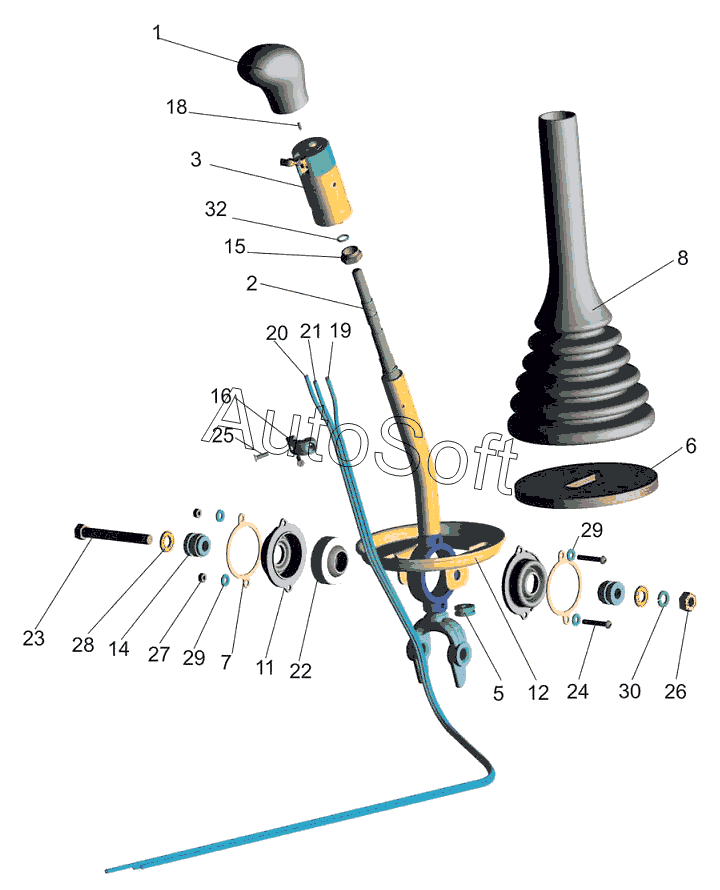 1
18
3
32
15
2
8
20 21 19
16
25
AutoSoft
6
29
23
28
14
27
29
7
11
22
5
12
24
30
26