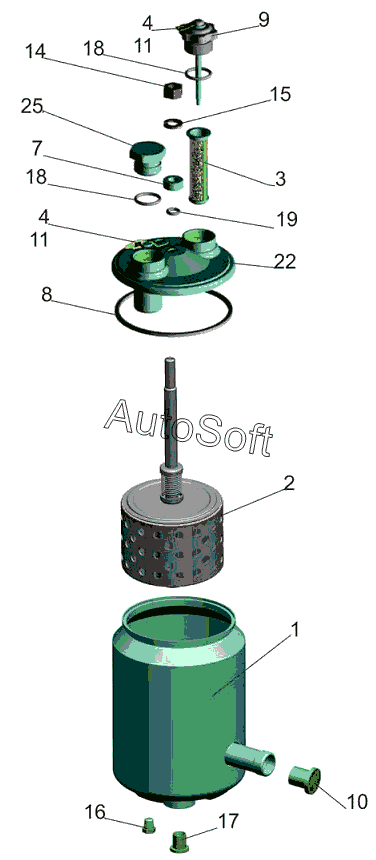 4
9
11
18
14
15
25
7
3
18
19
4
11
22
8
AutoSoft
2
1
10
16
17