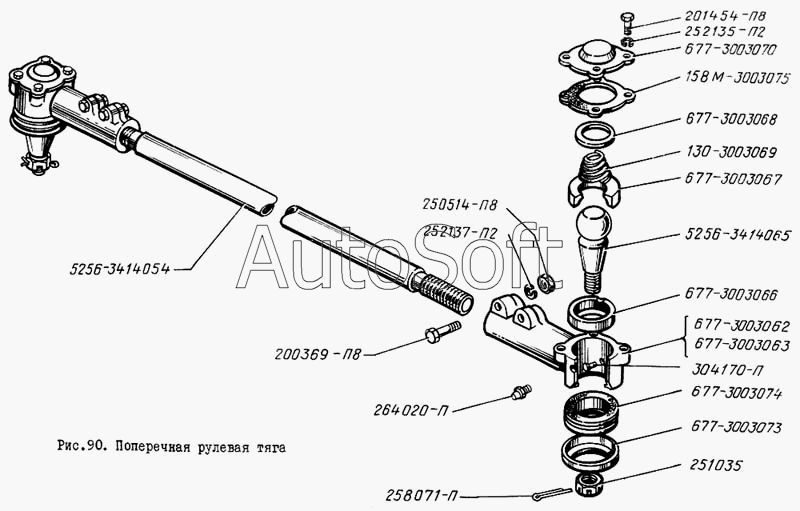 201454-П8
252135-П2
677-3003070
158М-3003075
677-3003068
130-3003069
677-3003067
250514-П8
252137-П2
5256-3414065
5256-3414054
AutoSoft
677-3003066
677-3003062
677-3003063
200369-П8
304170-П
264020-П
677-3003074
677-3003073
Рис.90. Поперечная рулевая тяга
251035
258071-П