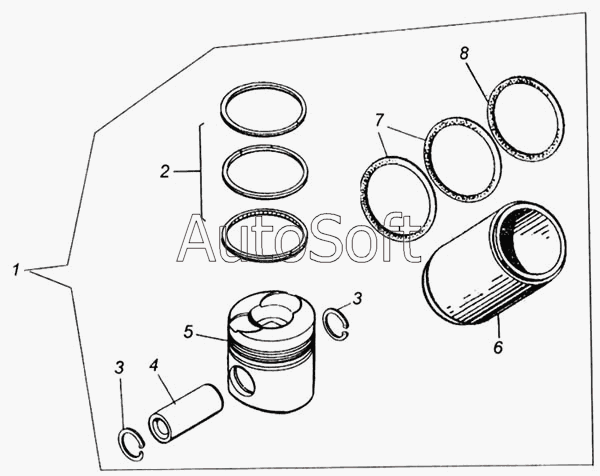 8
7
2
AutoSoft
1
3
5
6
3
4