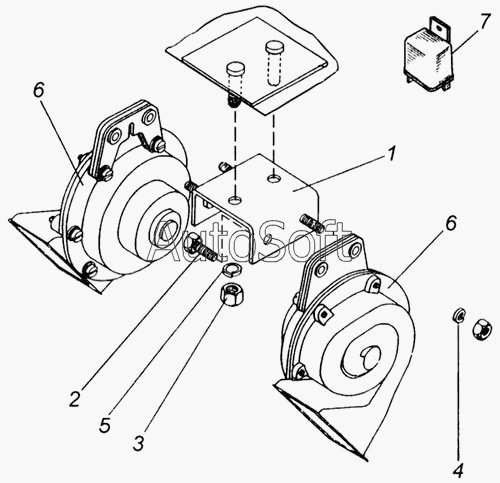 7
6
1
AutoSoft
6
2
5
3
4