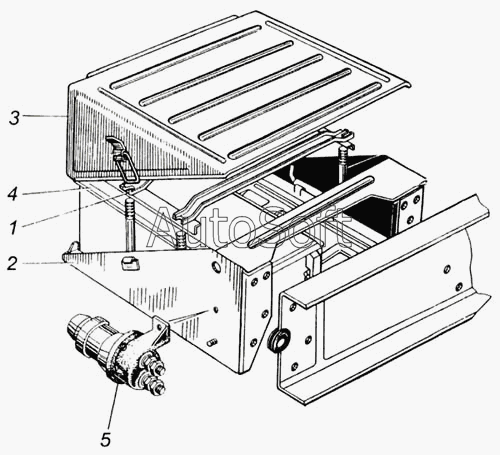 3
4
1
2
5
AutoSoft