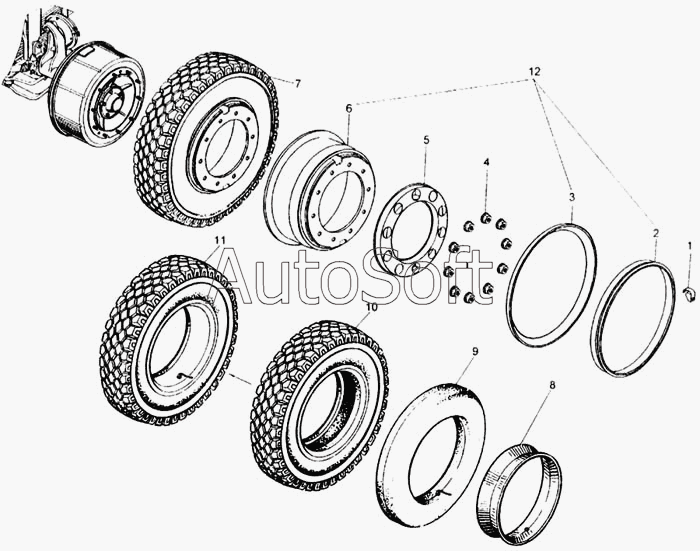 7

12

6

5

4

3

2

1

11

AutoSoft

10

9

8