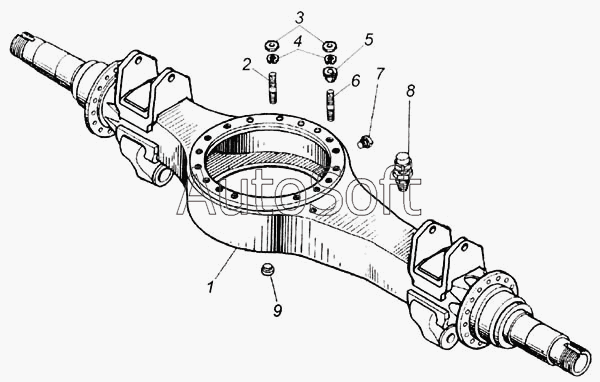 3
4
5
2
6
7
8
AutoSoft
1
9