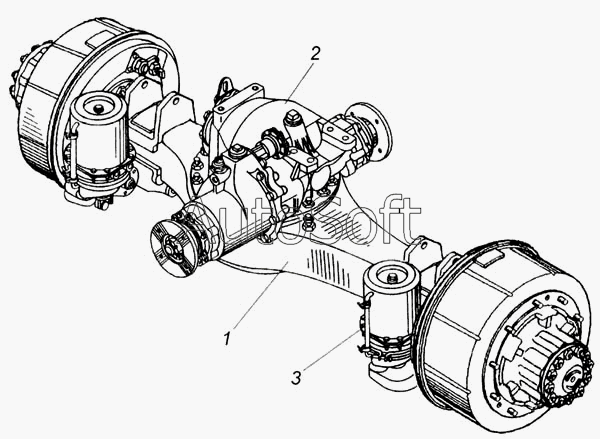 2
AutoSoft
1
3