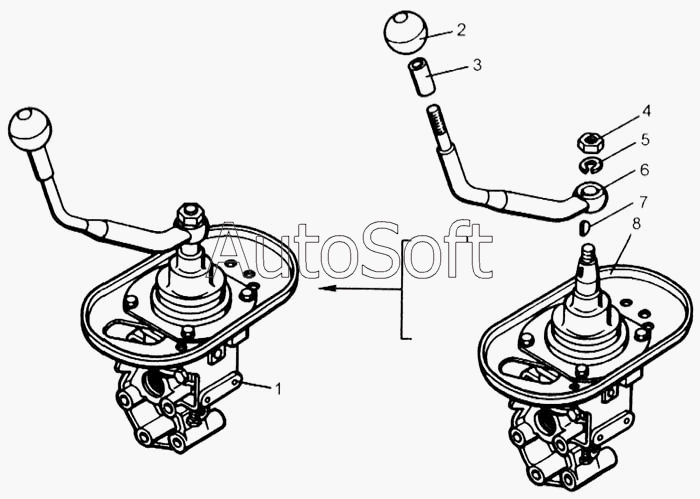 2
3
4
5
6
7
8
AutoSoft
1