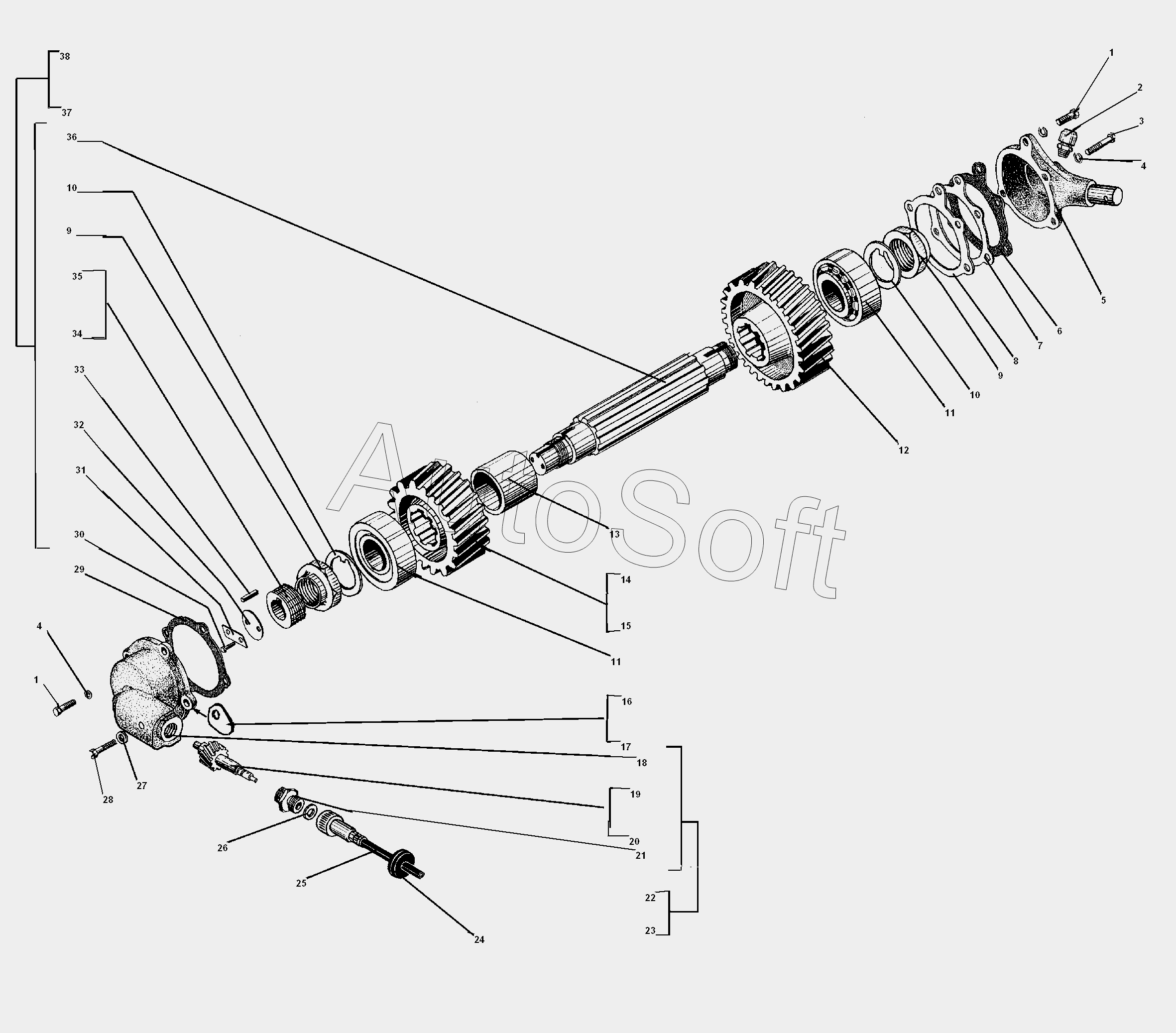 38
37
36
10
9
35
34
33
32
31
30
29
4
1
28
27
26
25
24
1
2
3
4
5
6
7
8
9
10
11
12
13
14
15
11
16
17
18
19
20
21
22
23
AutoSoft