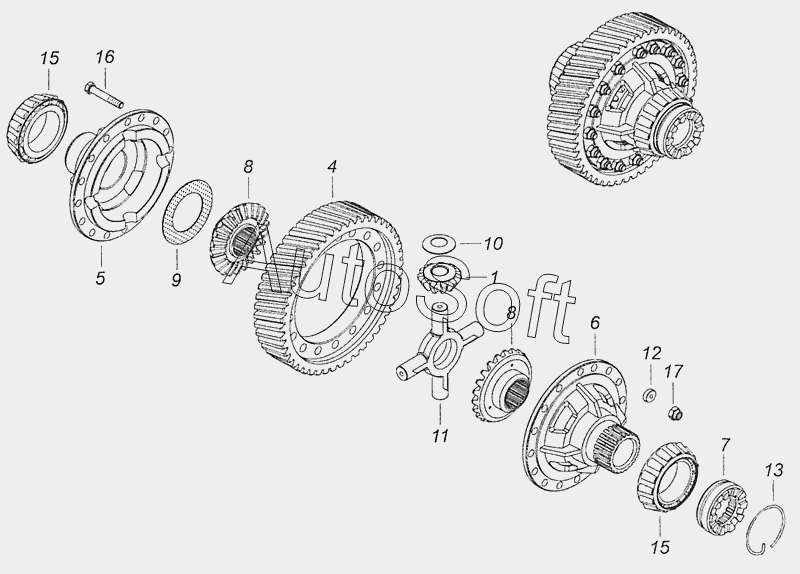 15
16
8
4
5
9
10
1
AutoSoft
8
6
12
17
11
7
13
15