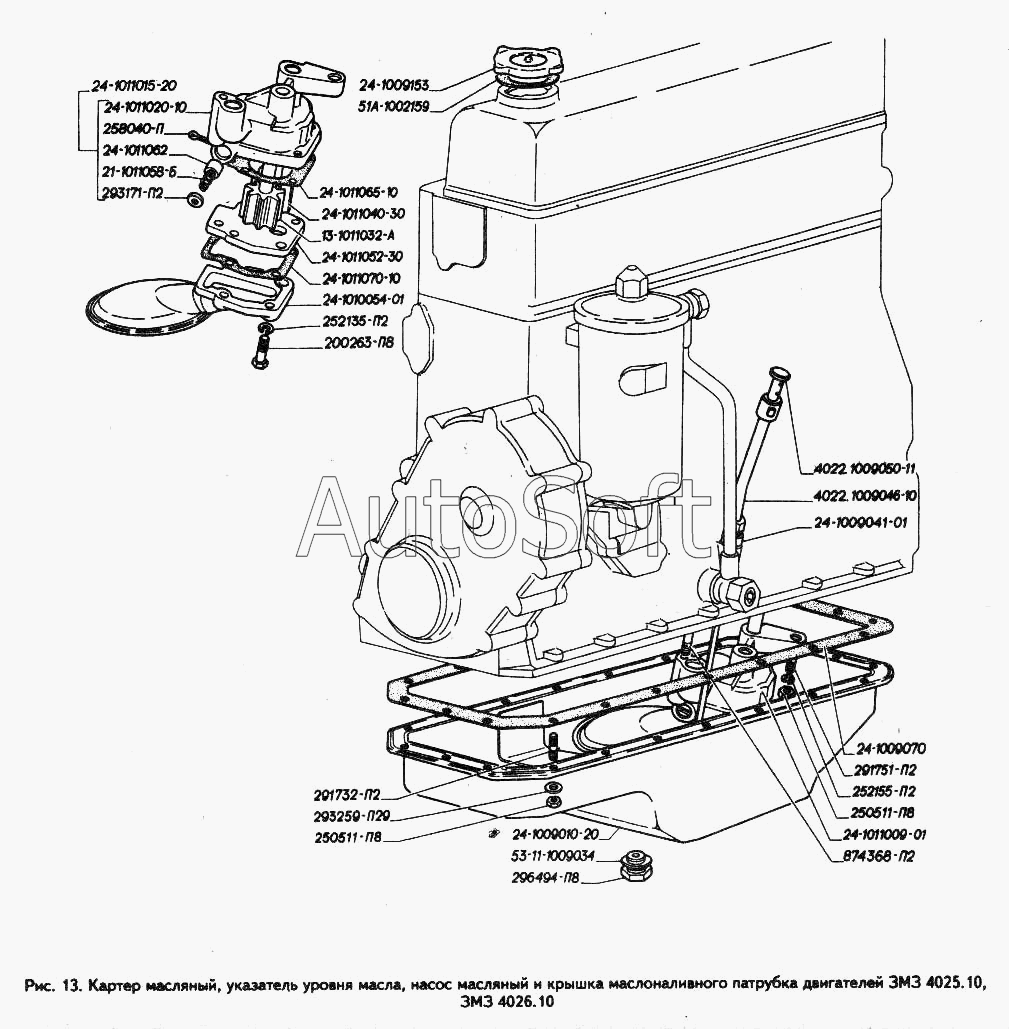 24-1011015-20
24-1011020-10
258040-П
24-1011062
21-1011058-Б
293171-П2
24-1011065-10
24-1011040-30
13-1011032-А
24-1011052-30
24-1011070-10
24-1010054-01
252135-П2
200263-П8
24-1009153
51А-1002159
4022.1009050-11
4022.1009046-10
24-1009041-01
AutoSoft
24-1009070
291751-П2
252155-П2
250511-П8
24-1011009-01
874368-П2
291732-П2
293259-П29
250511-П8
24-1009010-20
53-11-1009034
296494-П8

Рис. 13. Картер масляный, указатель уровня масла, насос масляный и крышка маслоналивного патрубка двигателей ЗМЗ 4025.10, ЗМЗ 4026.10