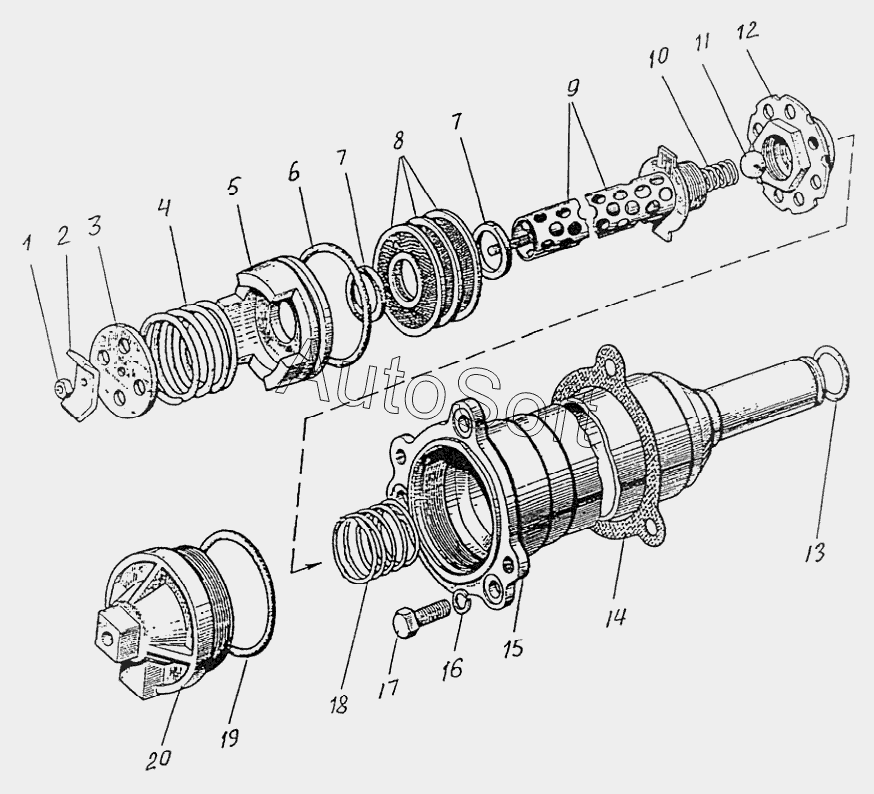 1 2 3 4 5 6 7 8 7 9 10 11 12

AutoSoft

13 14 15 16 17 18 19 20