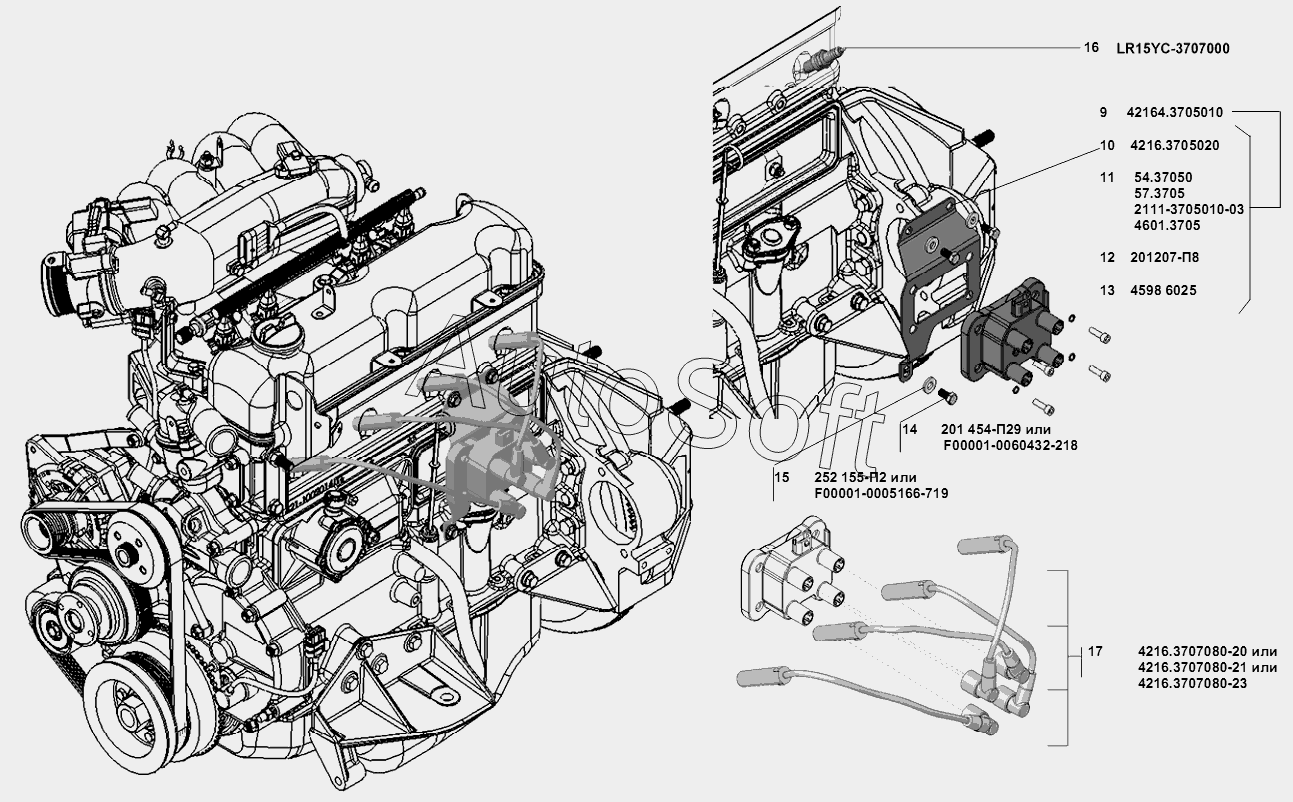 16 LR15YC-3707000

9 42164.3705010

10 4216.3705020

11 54.37050
57.3705
2111-3705010-03
4601.3705

12 201207-П8

13 4598 6025

AutoSoft

14 201 454-П29 или
F00001-0060432-218

15 252 155-П2 или
F00001-0005166-719

17 4216.3707080-20 или
4216.3707080-21 или
4216.3707080-23