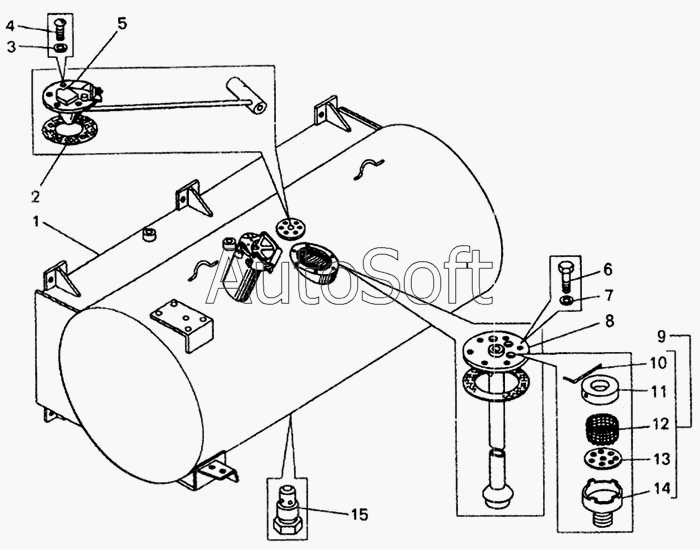 4
3
5
2
1
AutoSoft
6
7
8
9
10
11
12
13
14
15