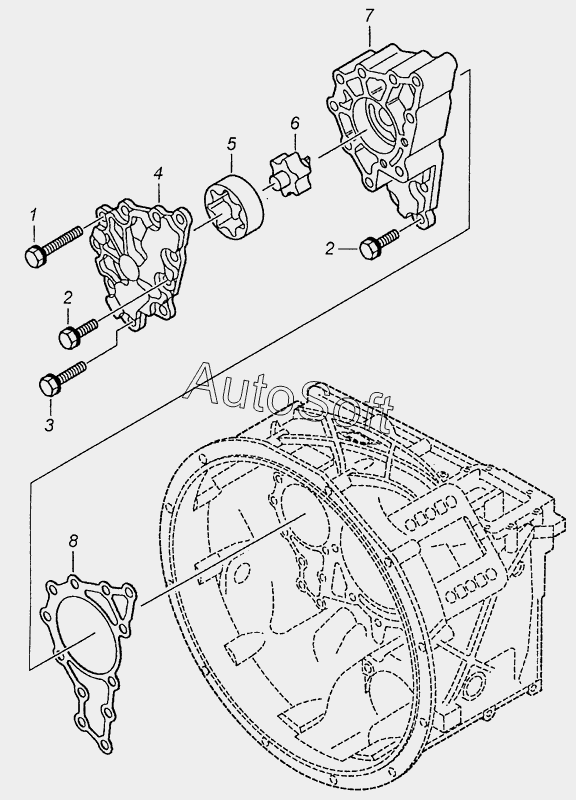 7
6
5
4
1
2
2
3
AutoSoft
8