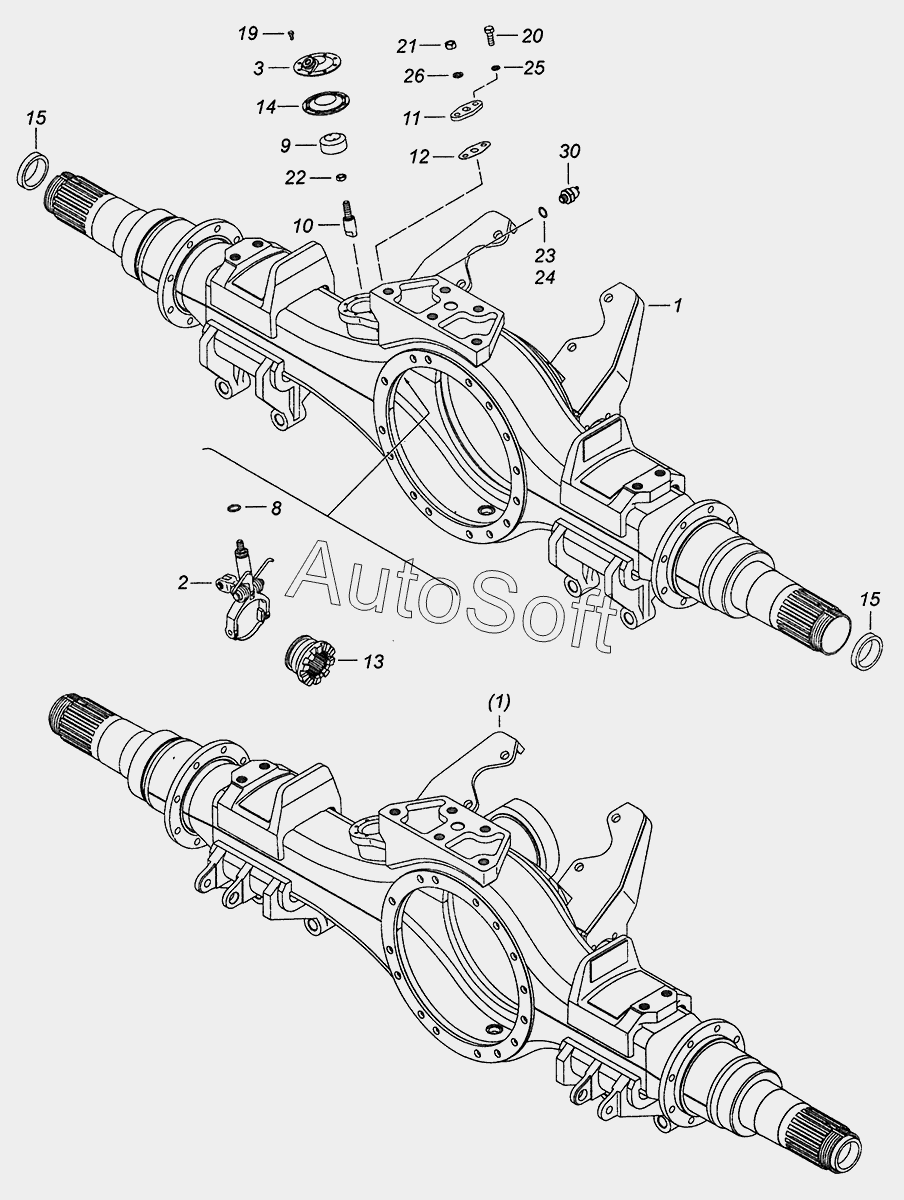 19
20
21
3
26
25
14
11
15
9
12
30
22
10
23
24
1
8
2
AutoSoft
15
13
(1)