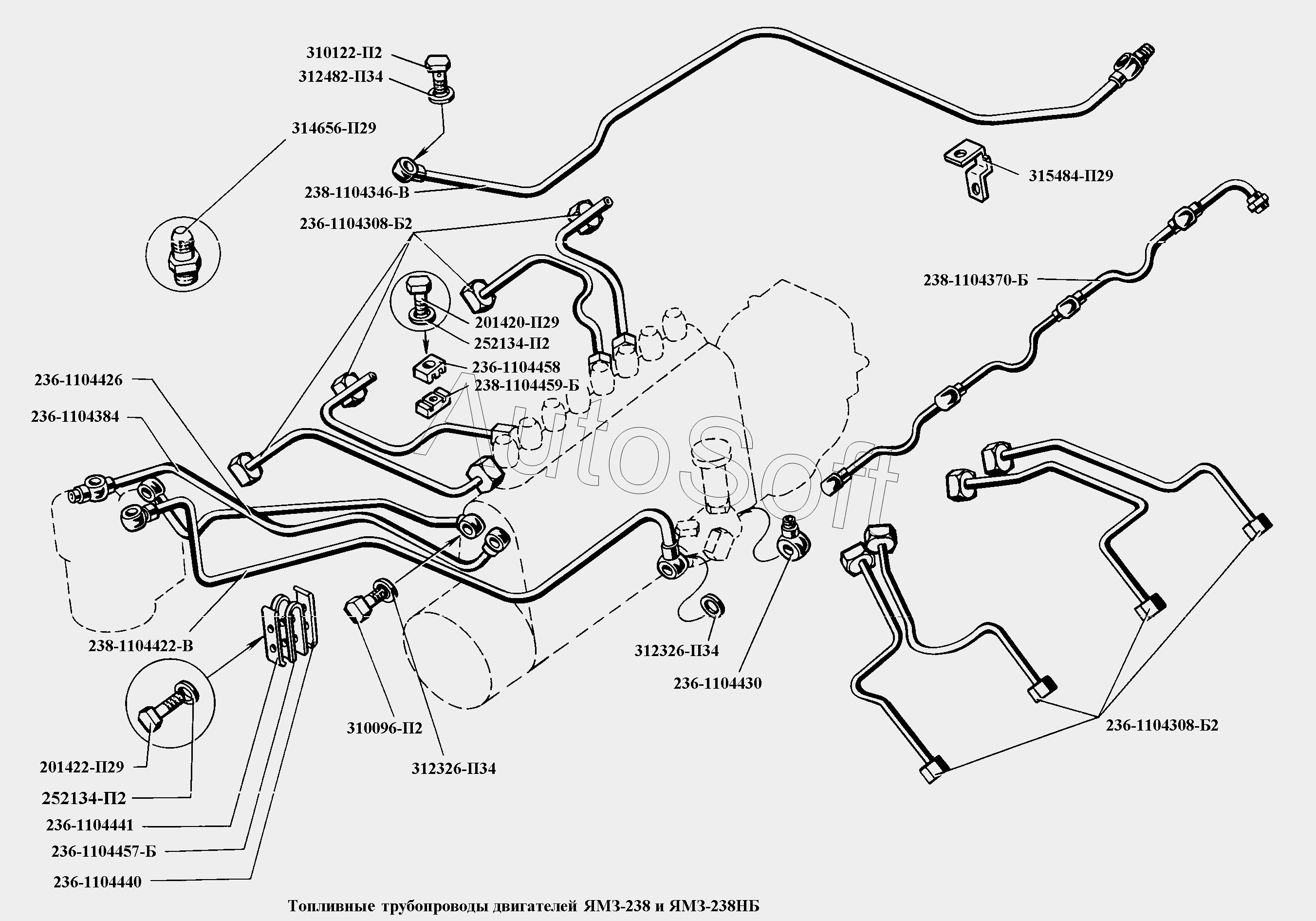 310122-П2
312482-П34
314656-П29
238-1104346-В
315484-П29
236-1104308-Б2
238-1104370-Б
201420-П29
252134-П2
236-1104458
238-1104459-Б
236-1104426
236-1104384
AutoSoft
238-1104422-В
312326-П34
236-1104430
310096-П2
312326-П34
236-1104308-Б2
201422-П29
252134-П2
236-1104441
236-1104457-Б
236-1104440

Топливные трубопроводы двигателей ЯМЗ-238 и ЯМЗ-238НБ