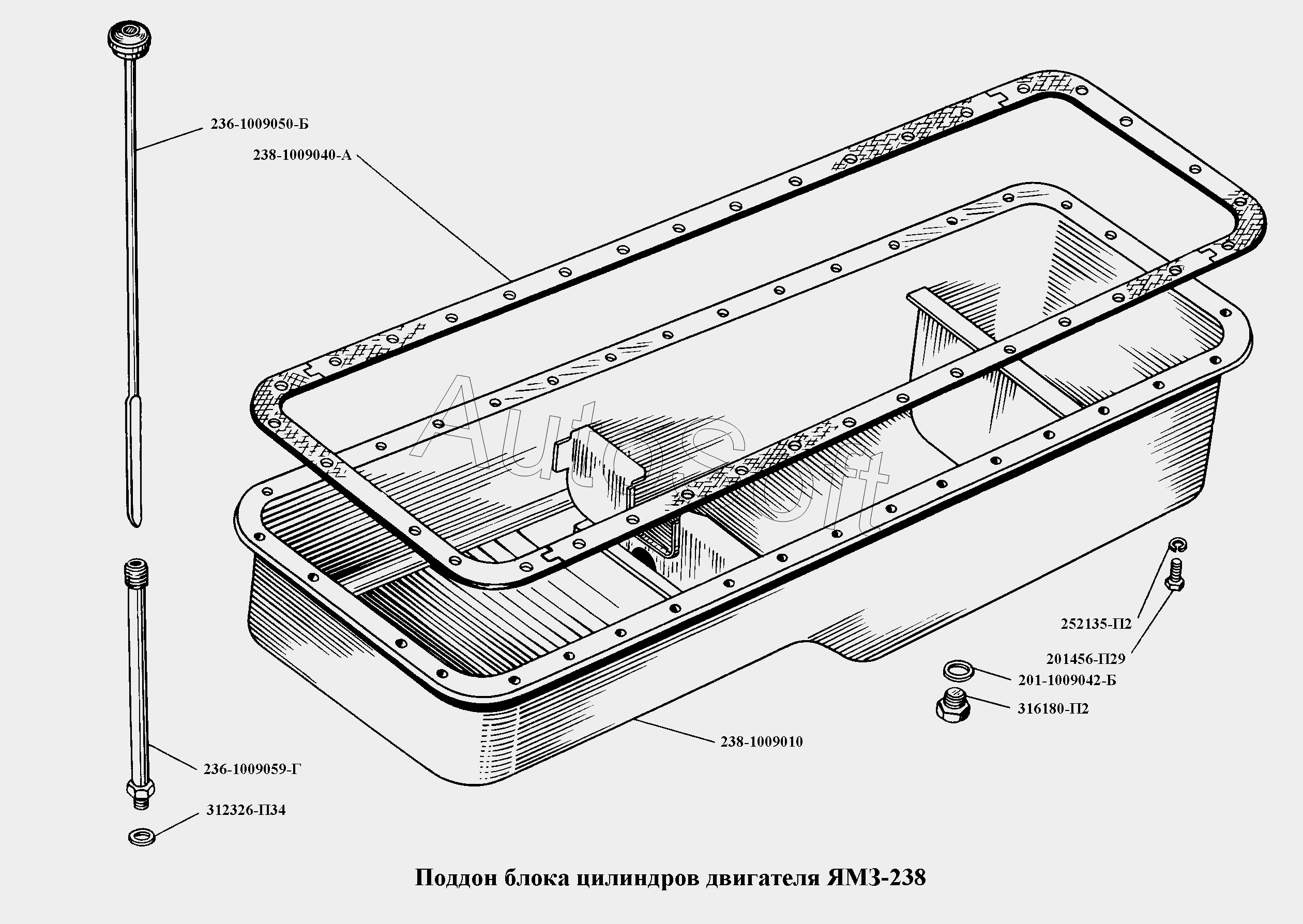 236-1009050-Б

238-1009040-А

AutoSoft

252135-П2

201456-П29

201-1009042-Б

316180-П2

238-1009010

236-1009059-Г

312326-П34

Поддон блока цилиндров двигателя ЯМЗ-238