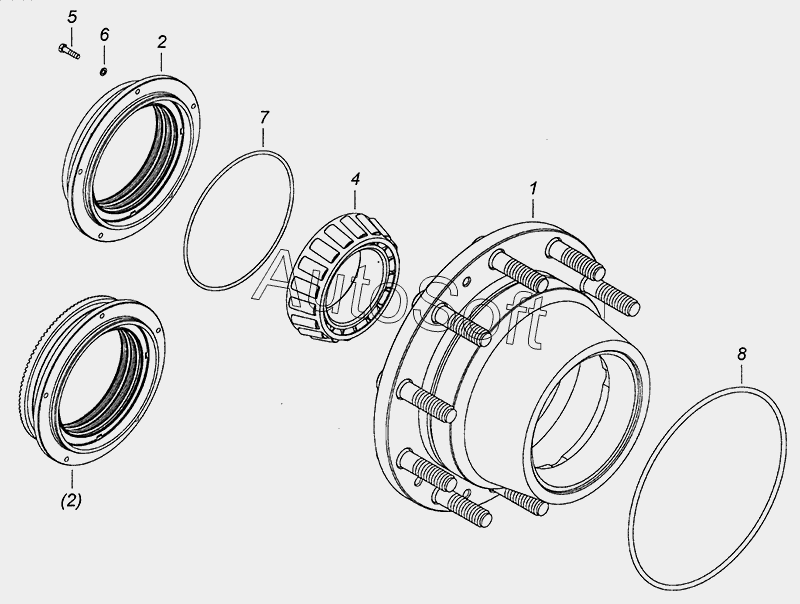 5
6
2
7
4
1
AutoSoft
8
(2)