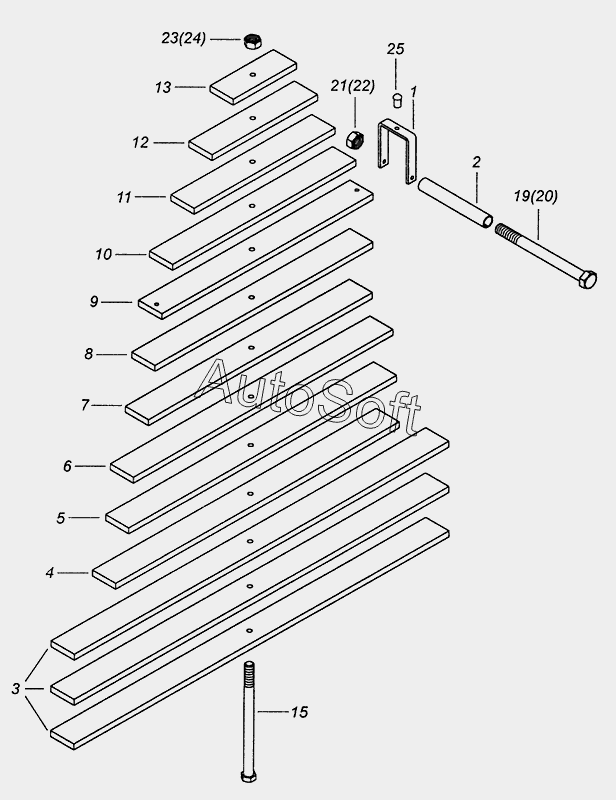 23(24)

25

13

21(22)

1

12

2

11

19(20)

10

9

8

AutoSoft

7

6

5

4

3

15