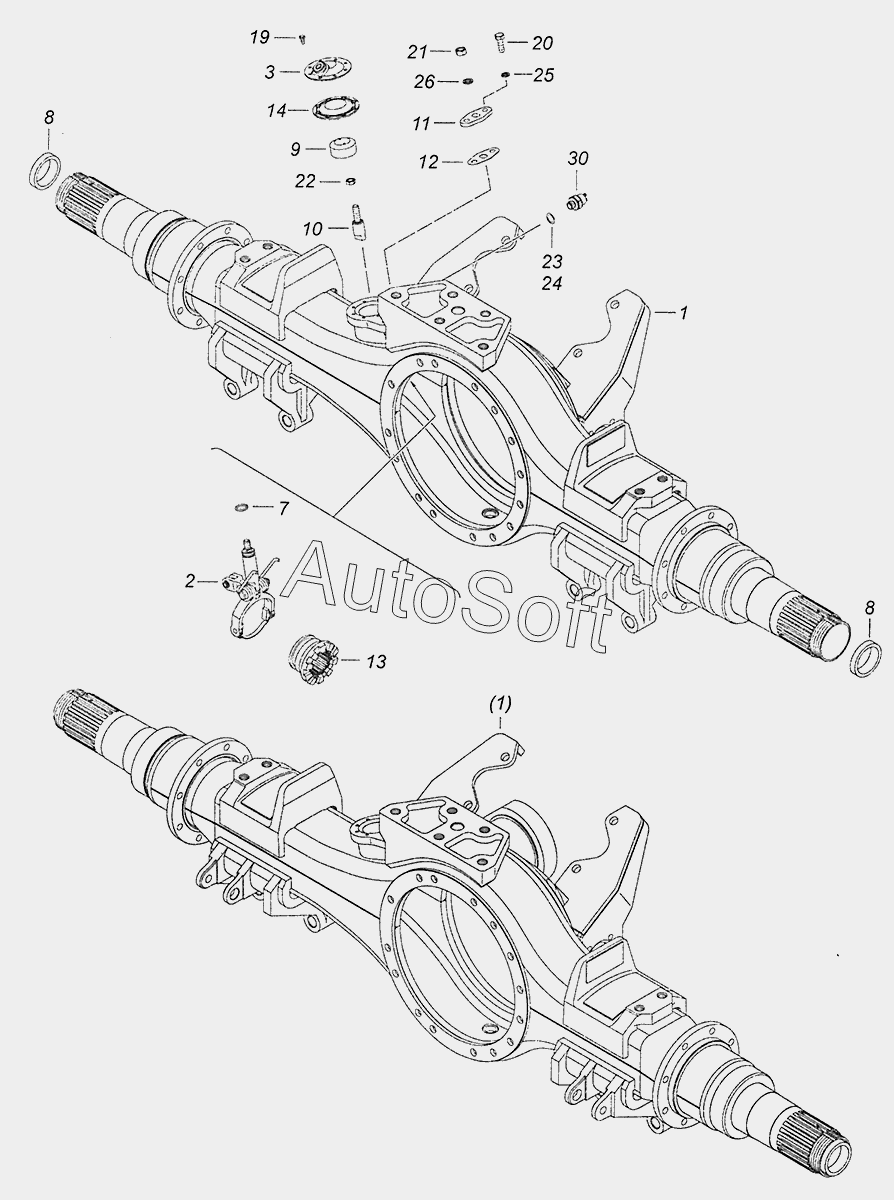 19
3
14
9
22
10
21
20
26
25
11
12
30
23
24
8
1
7
2
13
AutoSoft
8
(1)