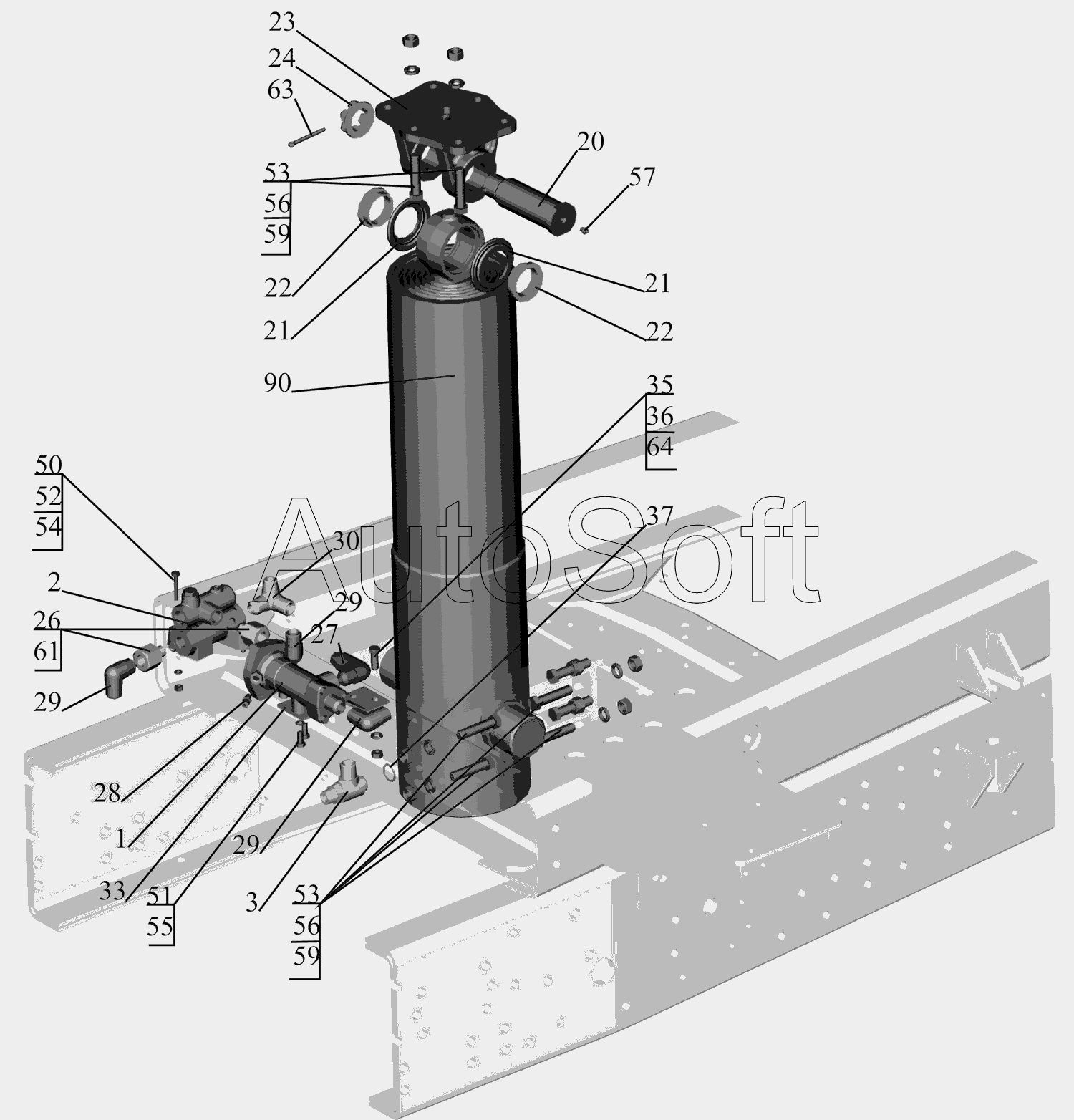 23
24
63
20
57
53
56
59
22
21
21
22
90
35
36
64
50
52
54
AutoSoft
37
30
2
29
26
61
27
29
28
1
33
51
55
29
3
53
56
59