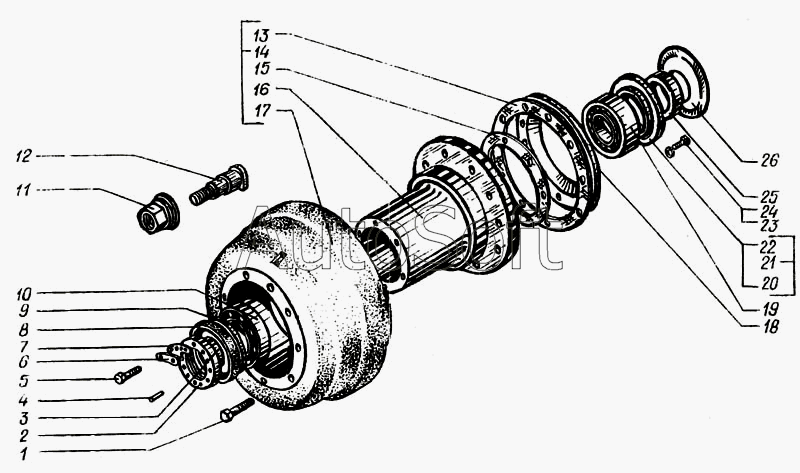 13
14
15
16
17
12
11
10
9
8
7
6
5
4
3
2
1
26
25
24
23
22
21
20
19
18
AutoSoft