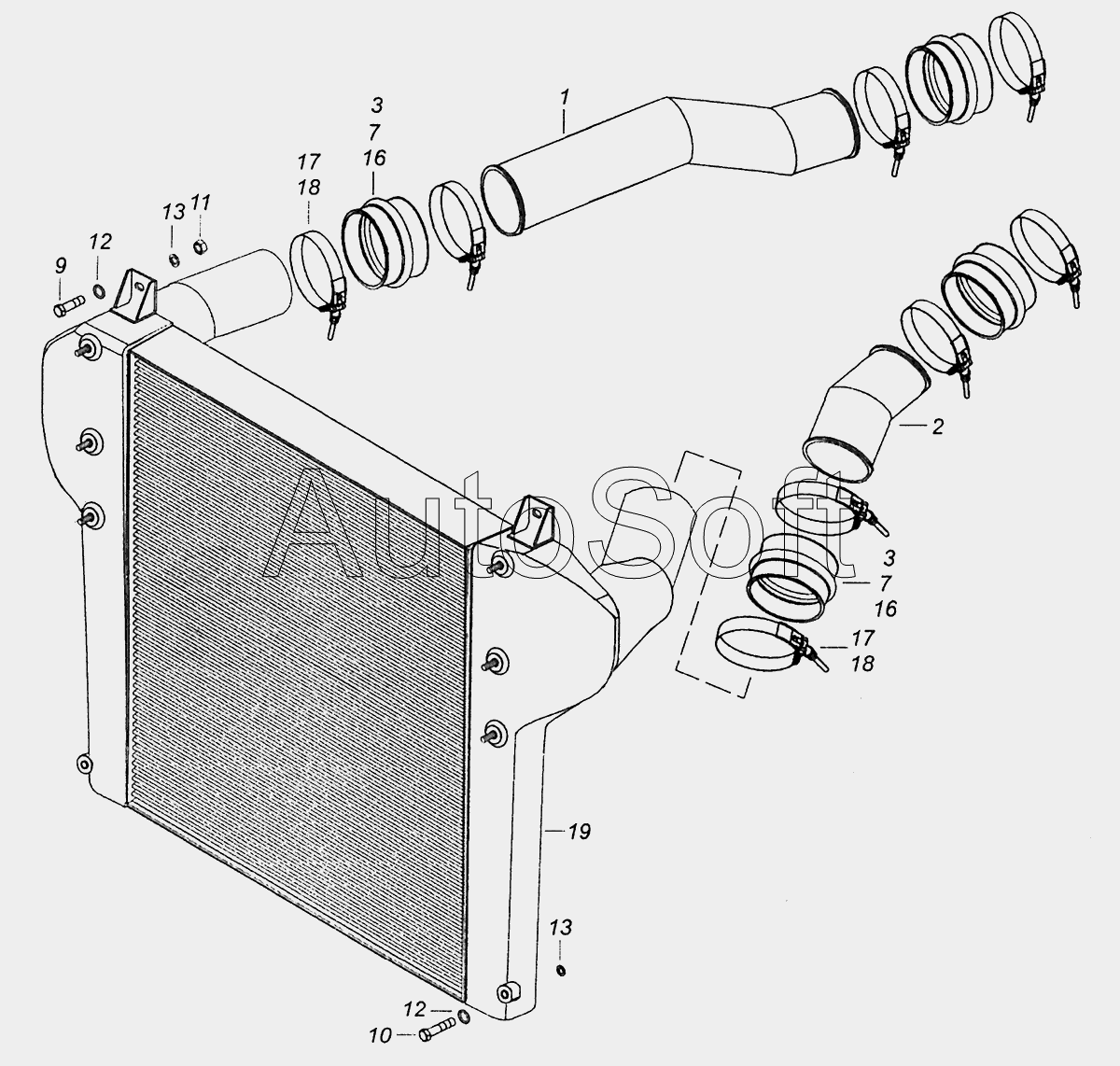 1
3
7
16
17
18
13
11
12
9
2
AutoSoft
3
7
16
17
18
19
13
12
10