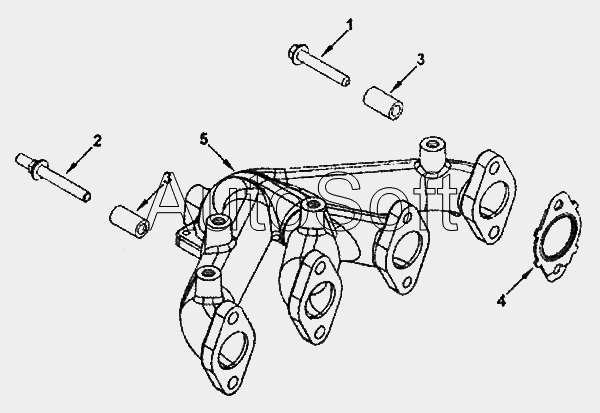 1
3
2
5
3
AutoSoft
4