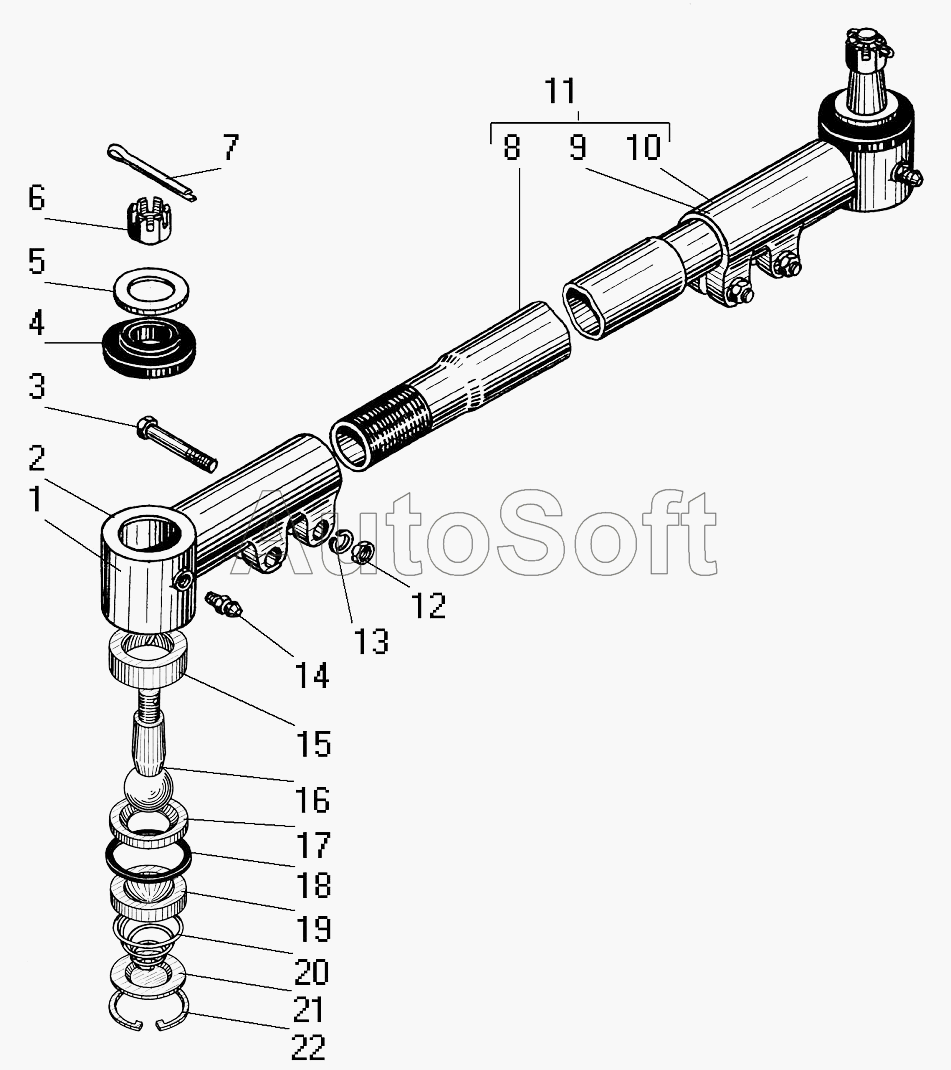 11
8
9
10
7
6
5
4
3
2
1
AutoSoft
12
13
14
15
16
17
18
19
20
21
22