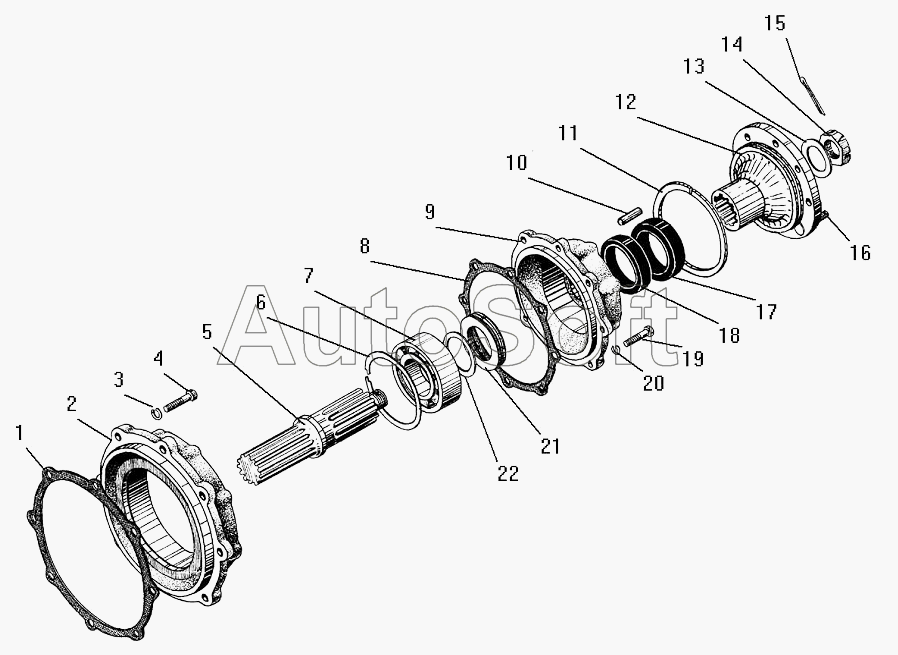 15
14
13
12
11
10
9
8
7
6
5
4
3
2
1
16
17
18
19
20
21
22
AutoSoft