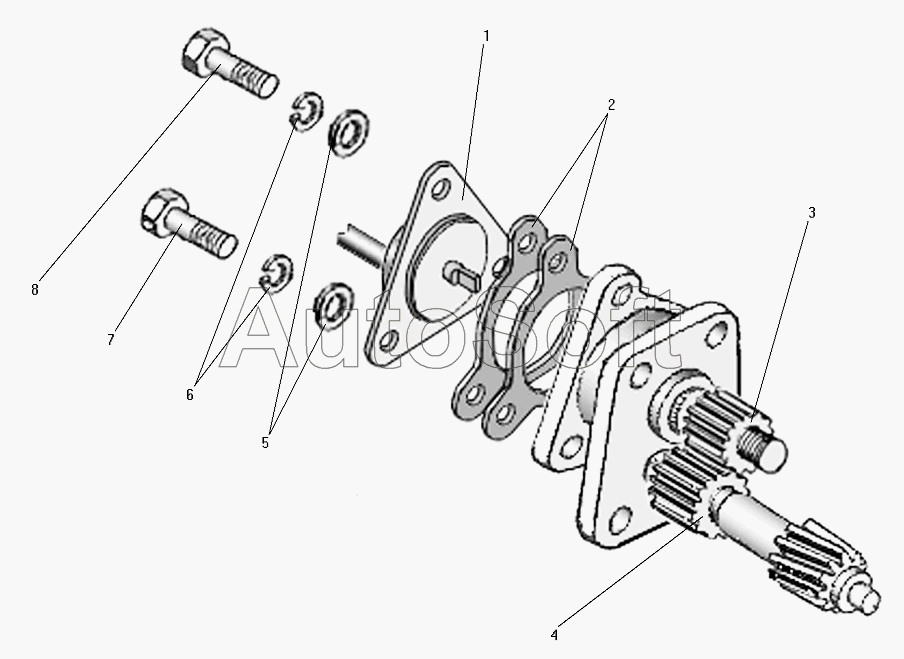 1
2
3
8
7
6
5
4
AutoSoft