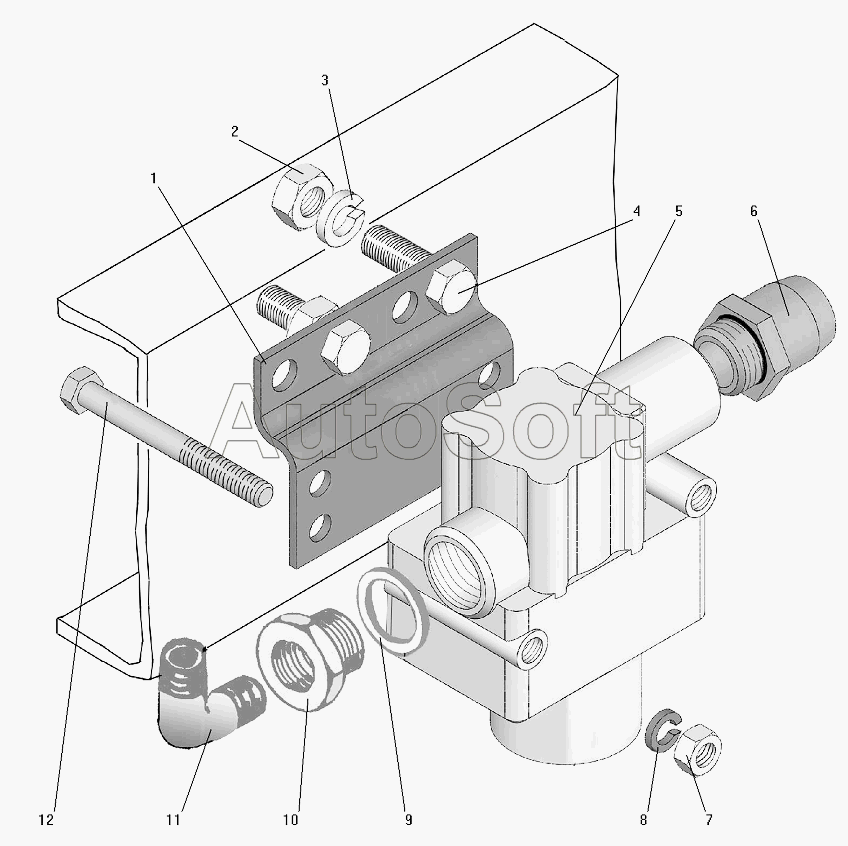 3
2
1
4
5
6
AutoSoft
12
11
10
9
8
7