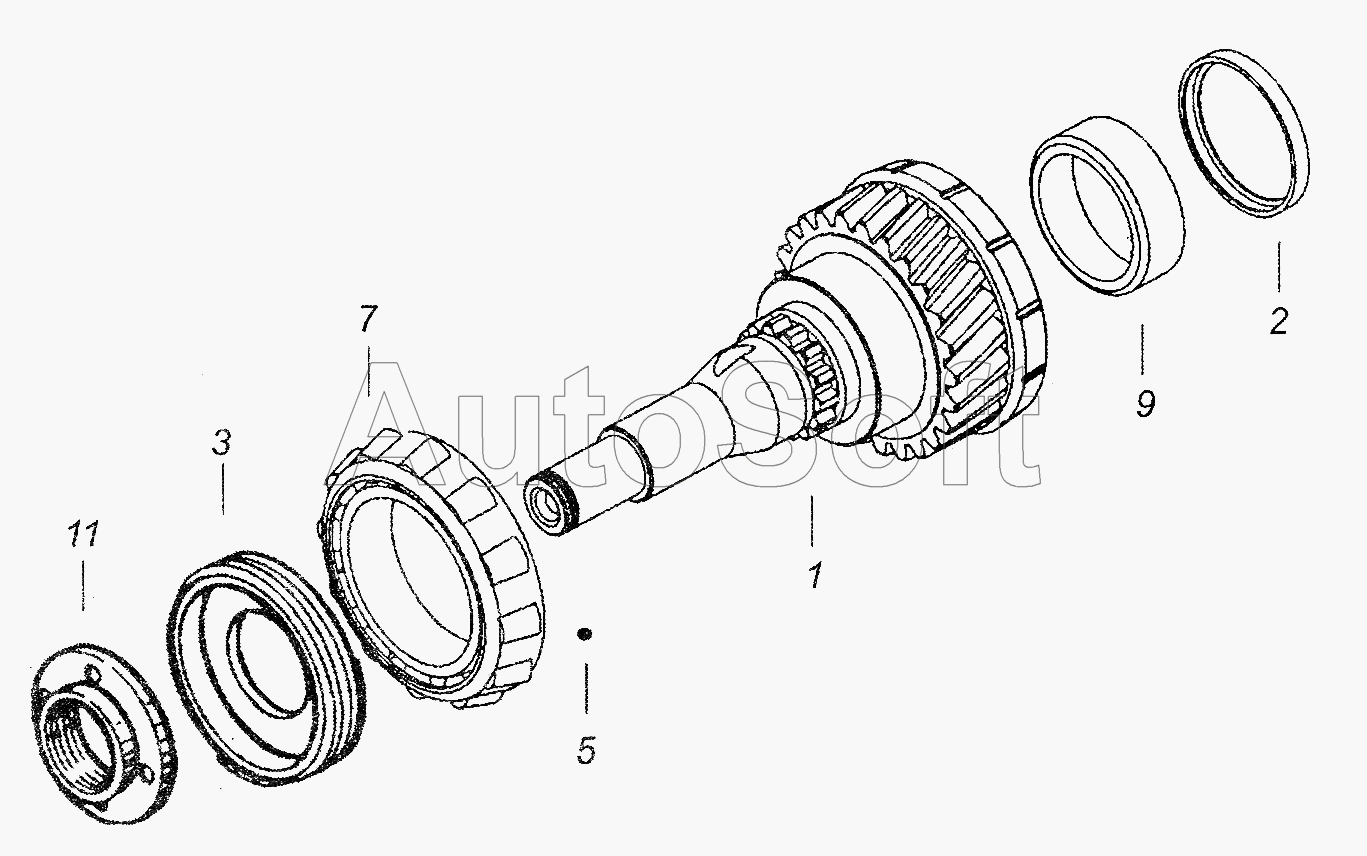 2
9
7
AutoSoft
3
11
1
5