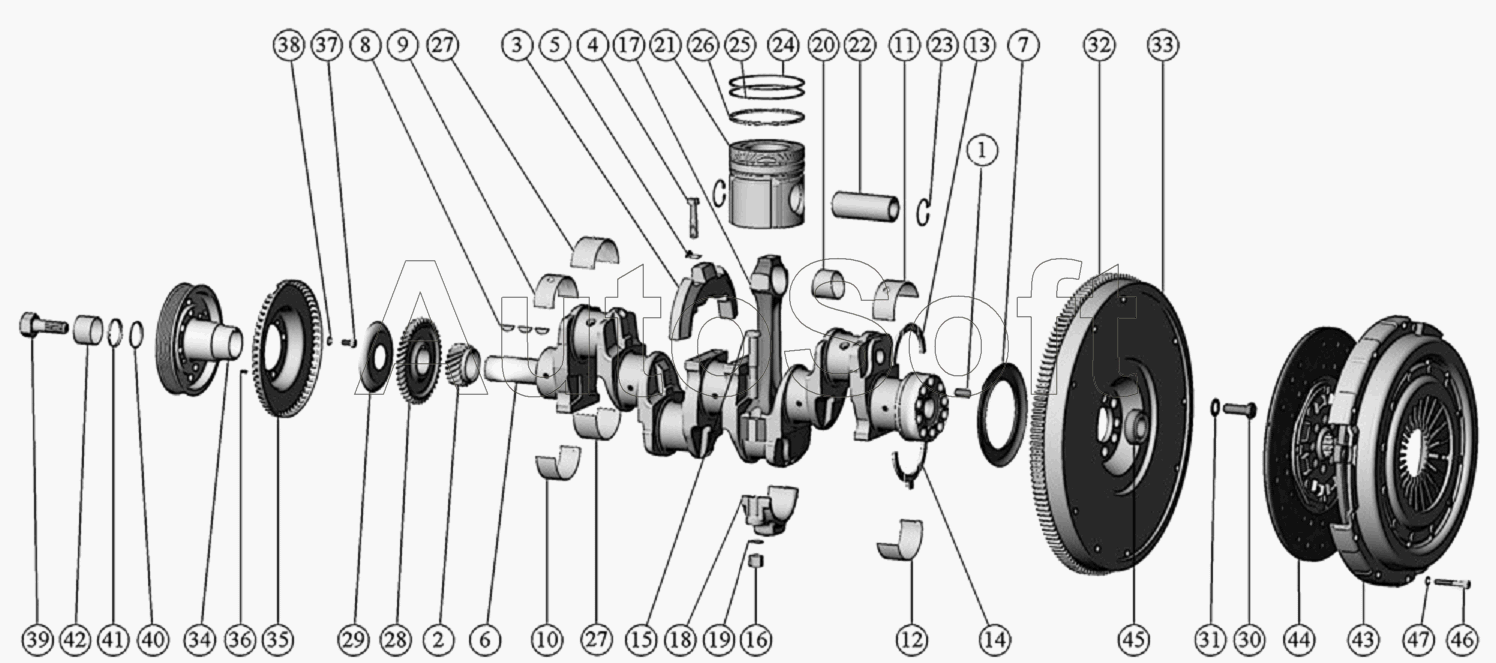 38 37 8 9 27 3 5 4 17 21 26 25 24 20 22 11 23 13 7 32 33

1

AutoSoft

39 42 41 40 34 36 35 29 28 2 6 10 27 15 18 19 16 12 14 45 31 30 44 43 47 46