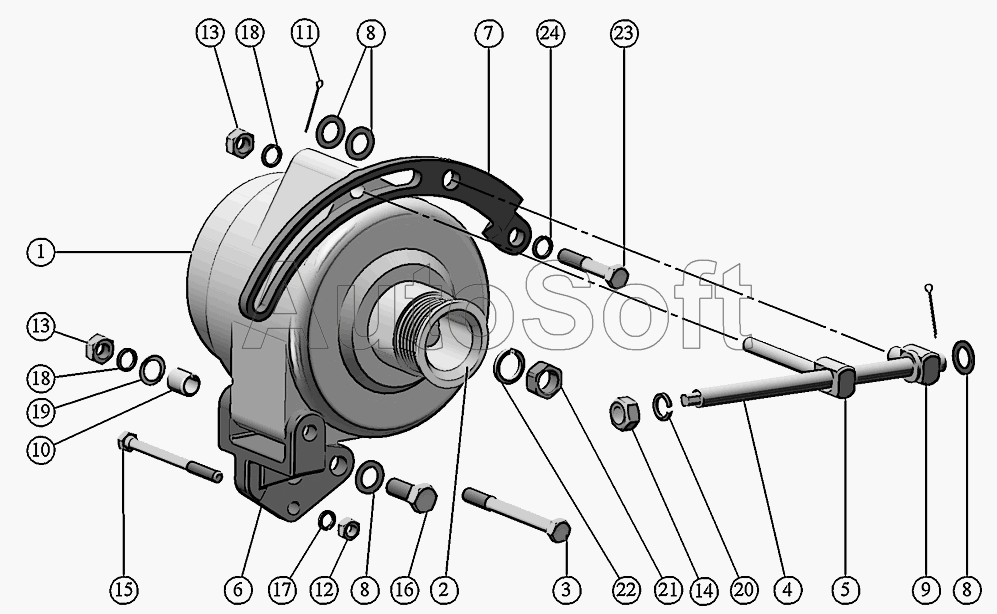 13
18
11
8
7
24
23
1
AutoSoft
13
18
19
10
15
6
17
12
8
16
2
3
22
21
14
20
4
5
9
8