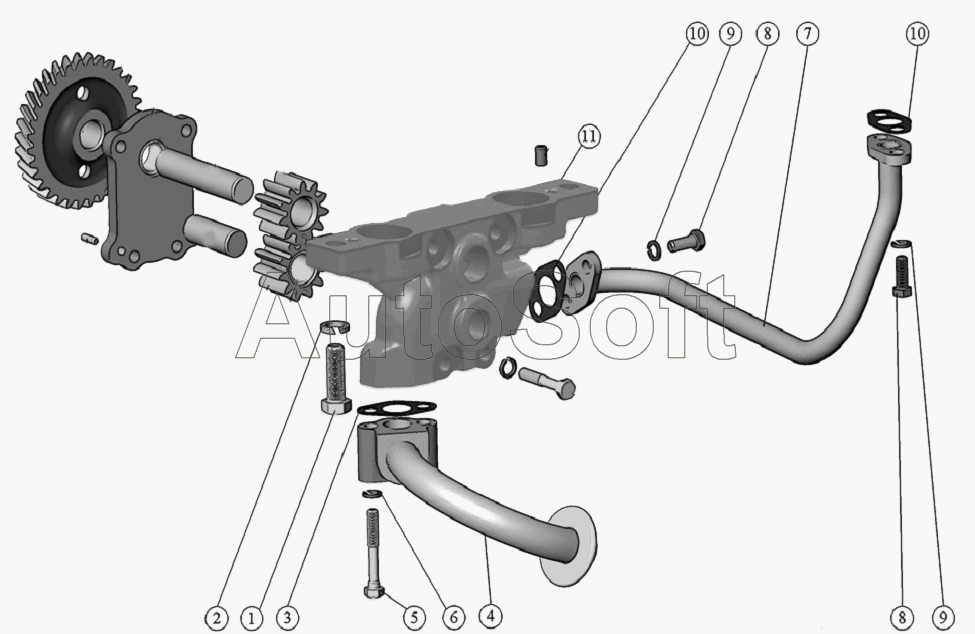 10
9
8
7
10
11
AutoSoft
2
1
3
5
6
4
8
9