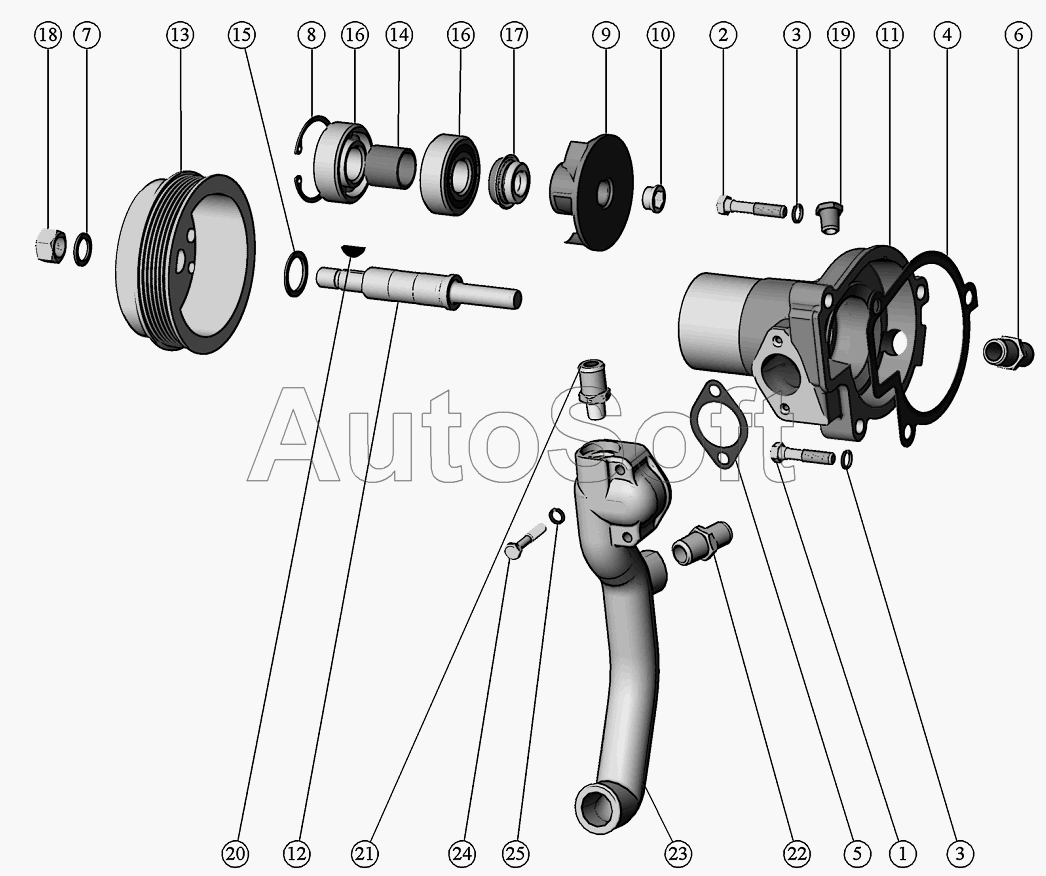 18 7 13 15 8 16 14 16 17 9 10 2 3 19 11 4 6

AutoSoft

20 12 21 24 25 23 22 5 1 3