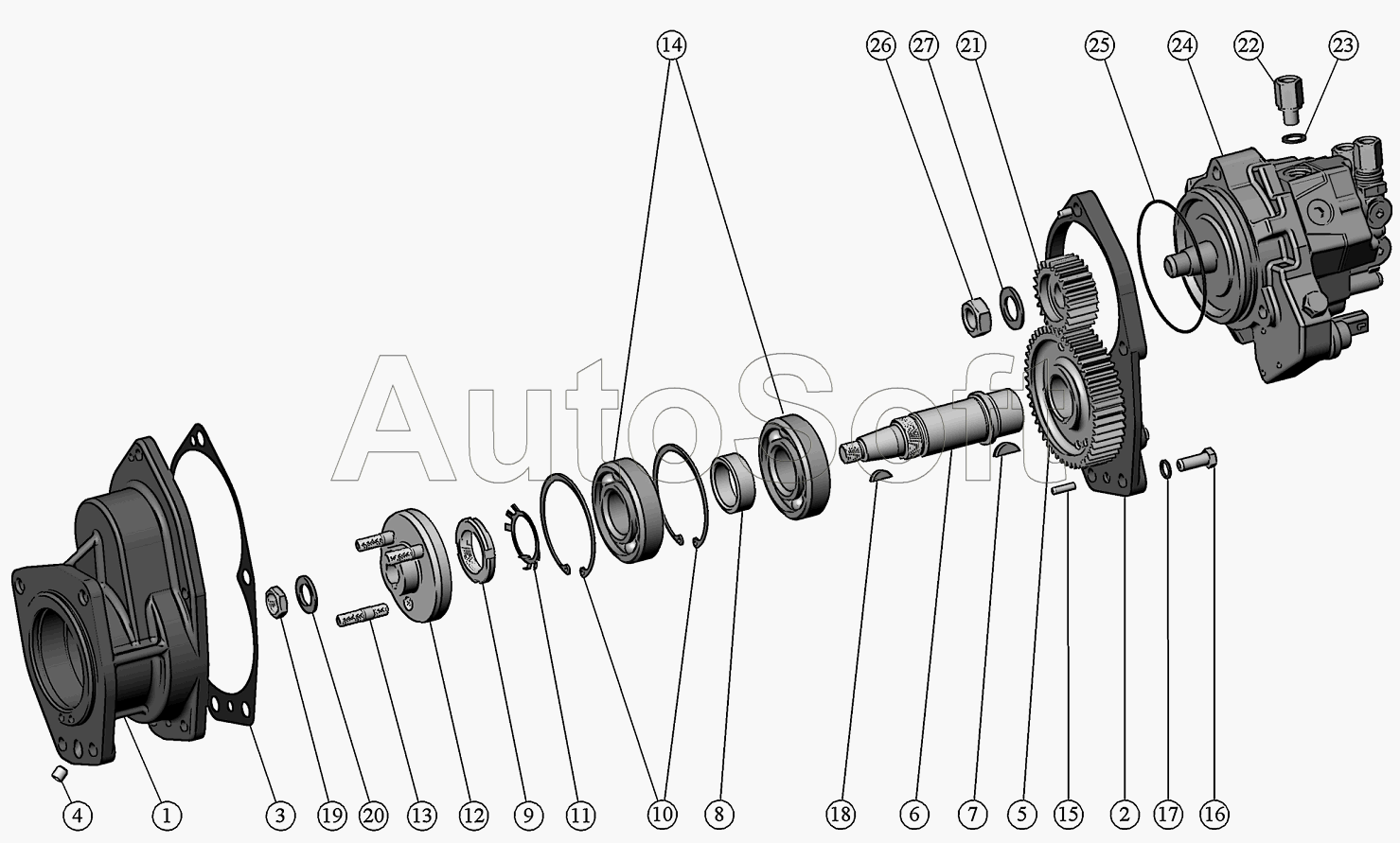 14
26
27
21
25
24
22
23
AutoSoft
4
1
3
19
20
13
12
9
11
10
8
18
6
7
5
15
2
17
16