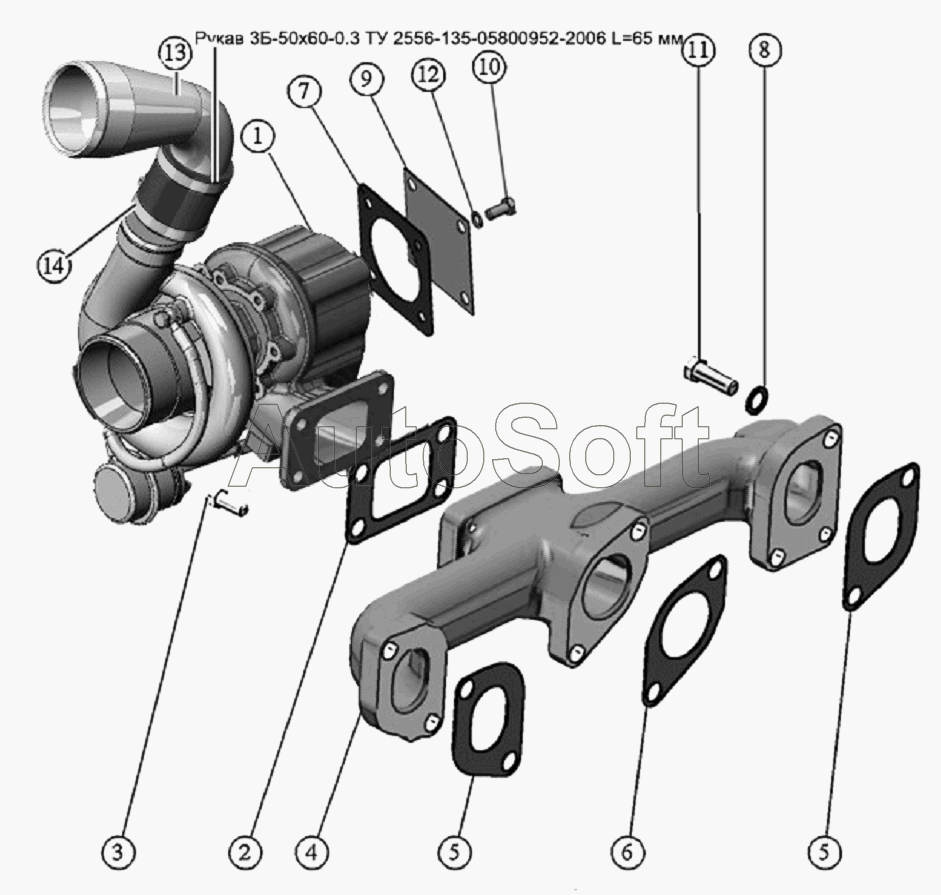 Рукав 3Б-50х60-0.3 ТУ 2556-135-05800952-2006 L=65 мм

13
7
9
12
10
11
8
1
14
AutoSoft
3
2
4
5
6
5