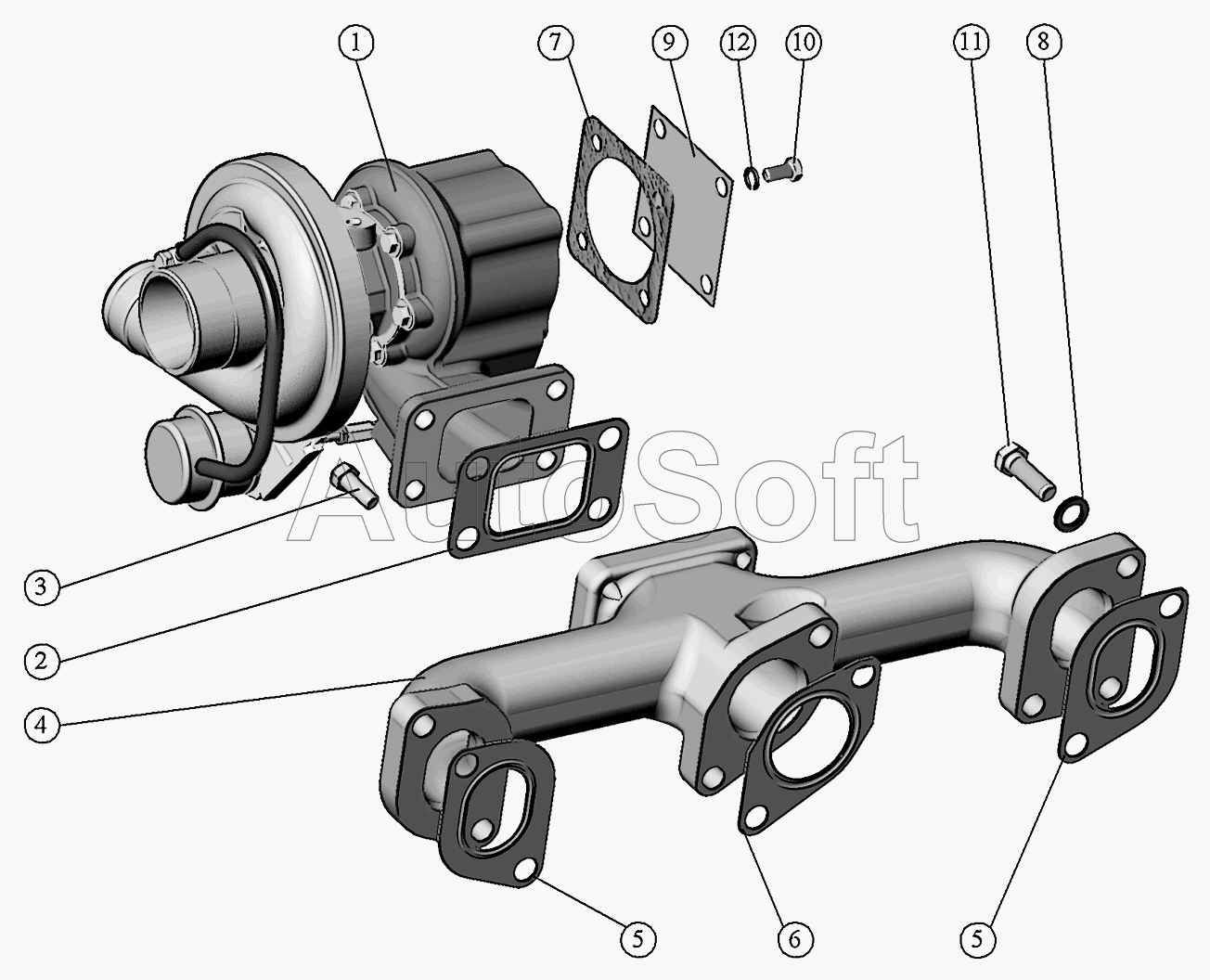 1
7
9
12
10
11
8
AutoSoft
3
2
4
5
6
5