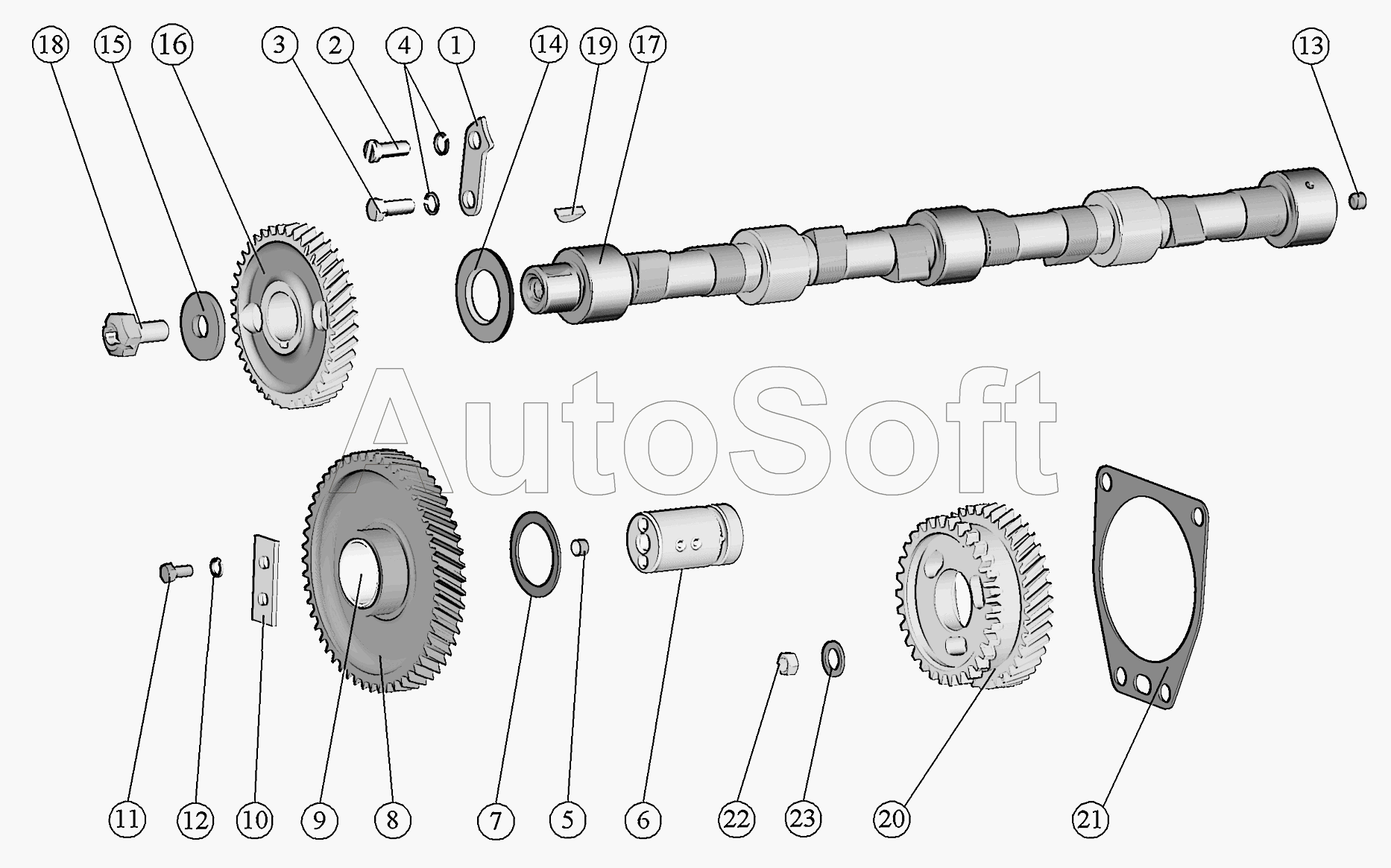 18 15 16 3 2 4 1 14 19 17 13

AutoSoft

11 12 10 9 8 7 5 6 22 23 20 21