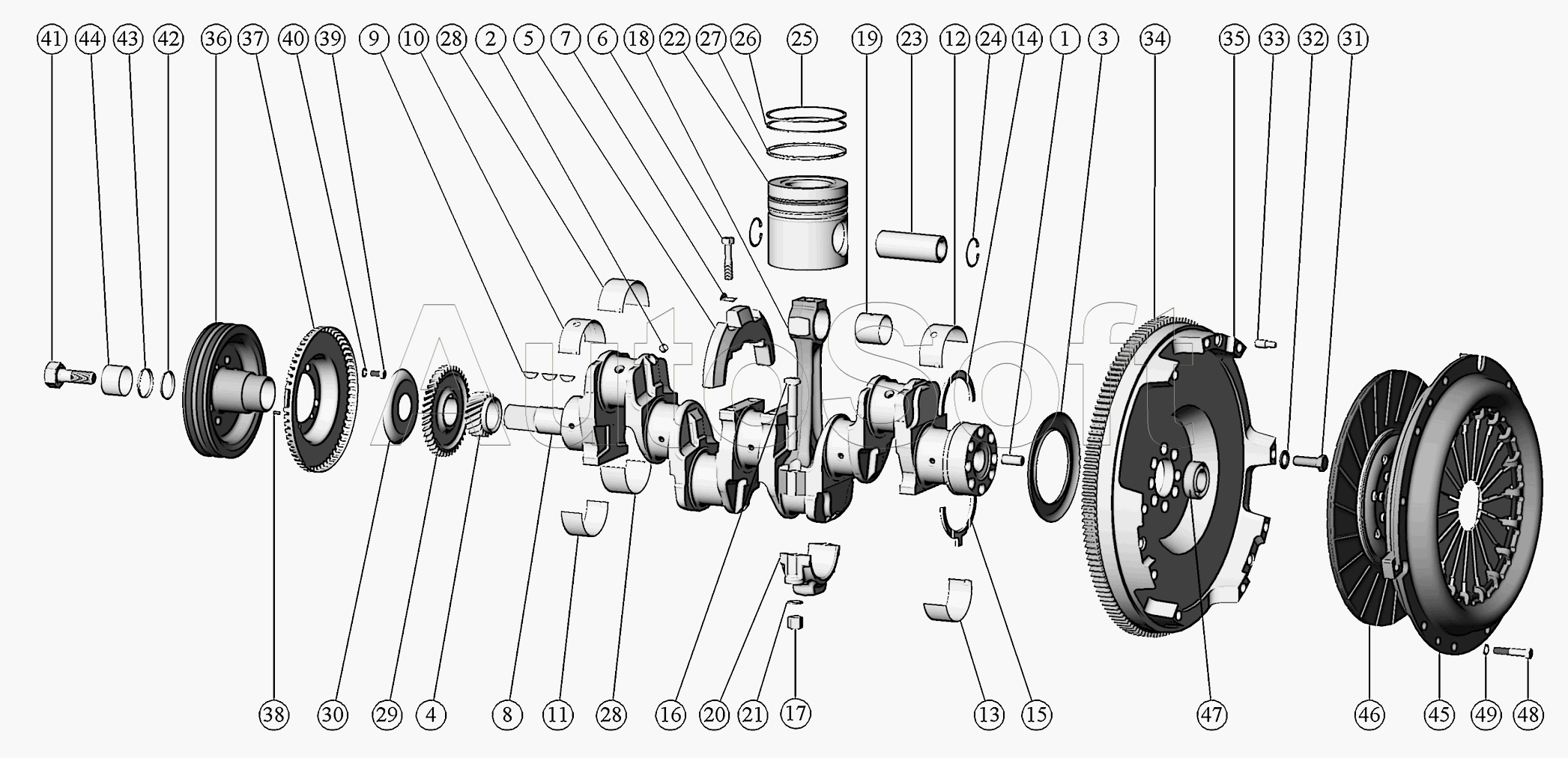 41 44 43 42 36 37 40 39 9 10 28 2 5 7 6 18 22 27 26 25 19 23 12 24 14 1 3 34 35 33 32 31

AutoSoft

38 30 29 4 8 11 28 16 20 21 17 13 15 47 46 45 49 48