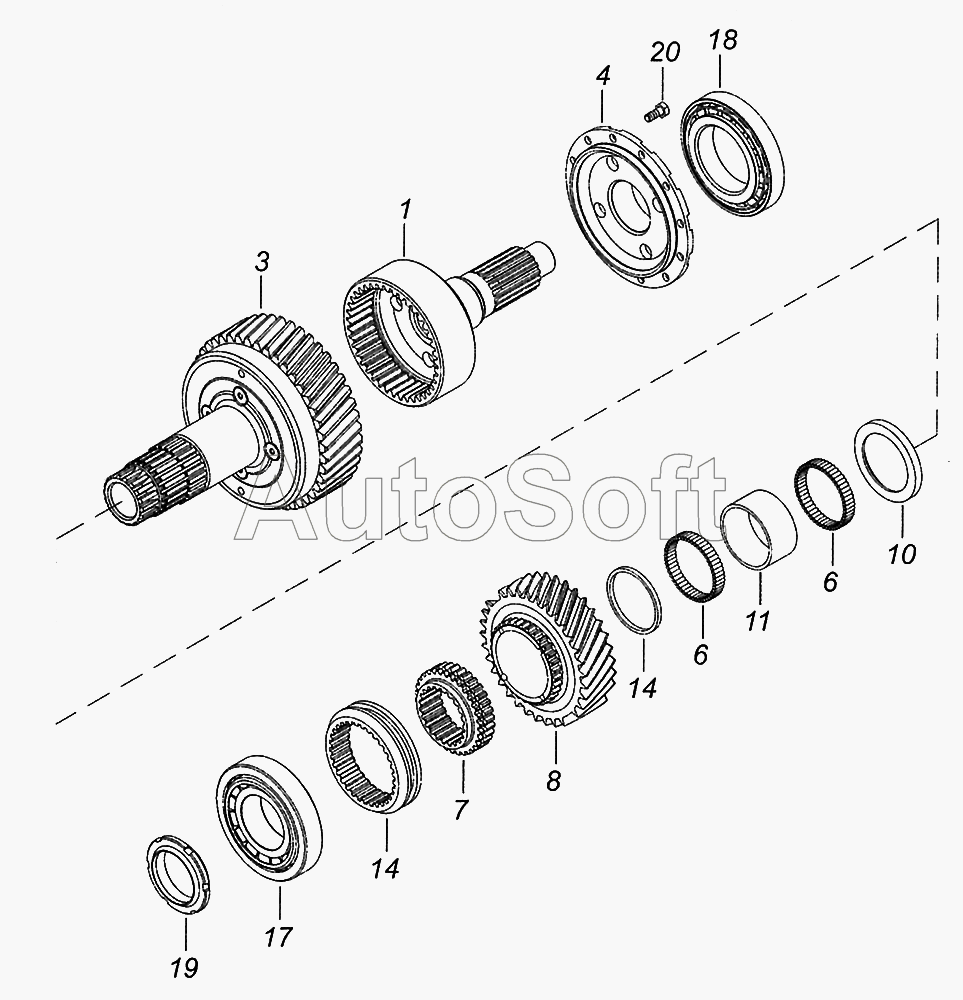 20
18
4
1
3
AutoSoft
10
6
11
6
14
8
7
14
17
19